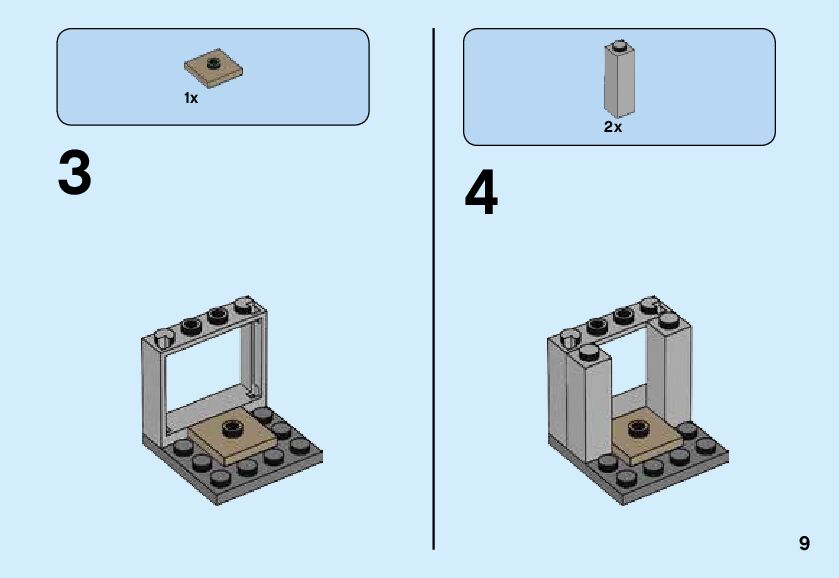 1x

3

2x

4

9