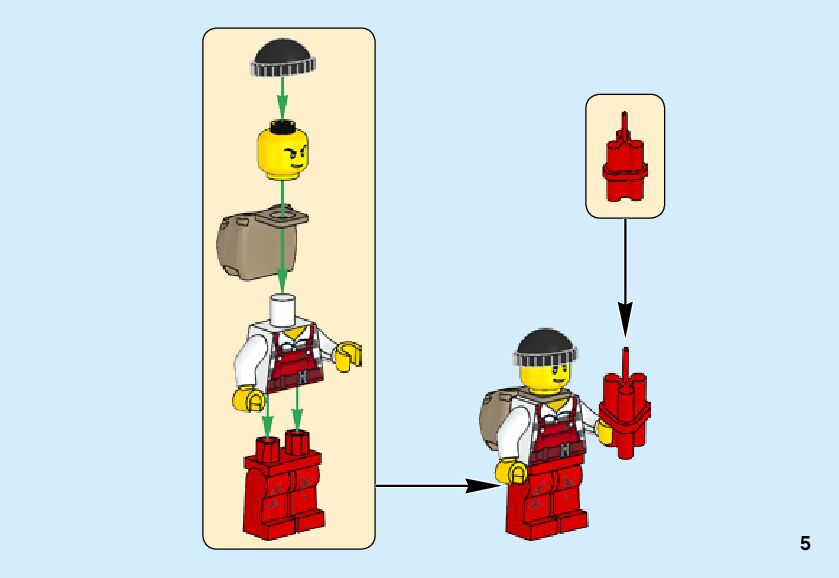 5