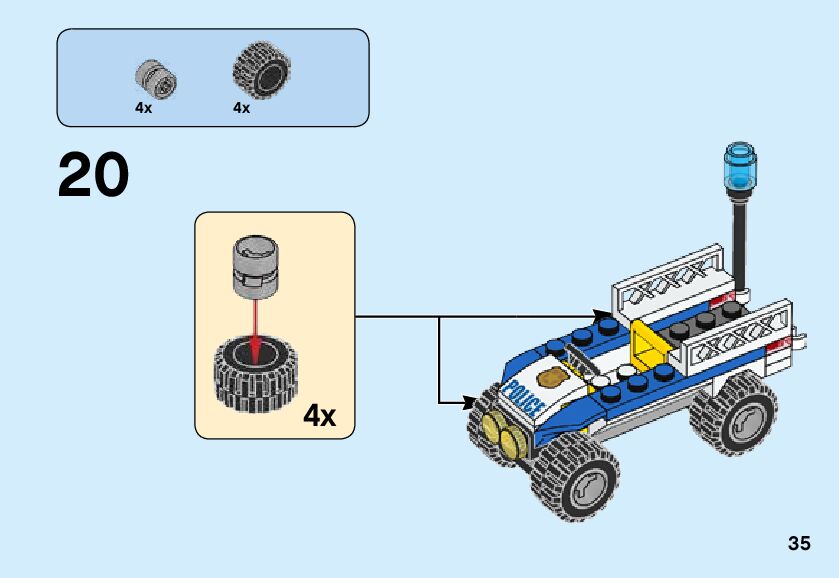 4x 4x

20

4x

POLICE

35