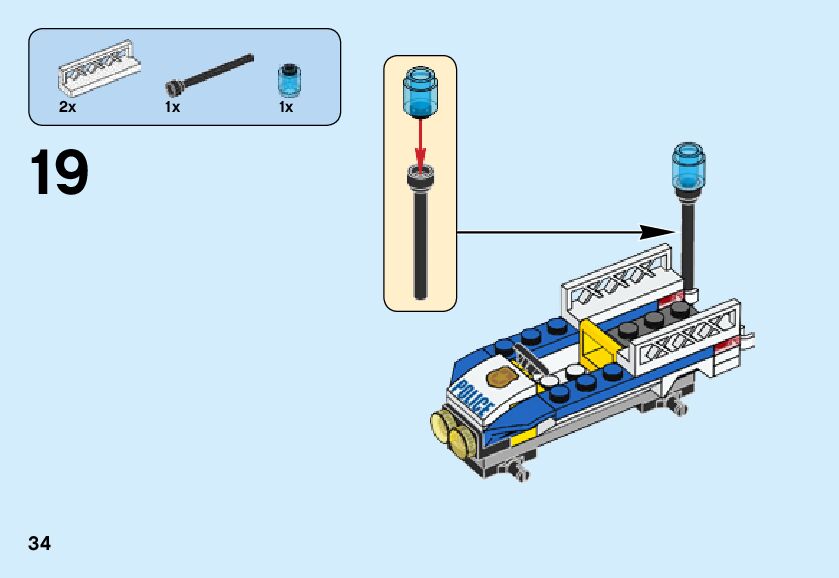 2x
1x
1x

19

POLICE

34