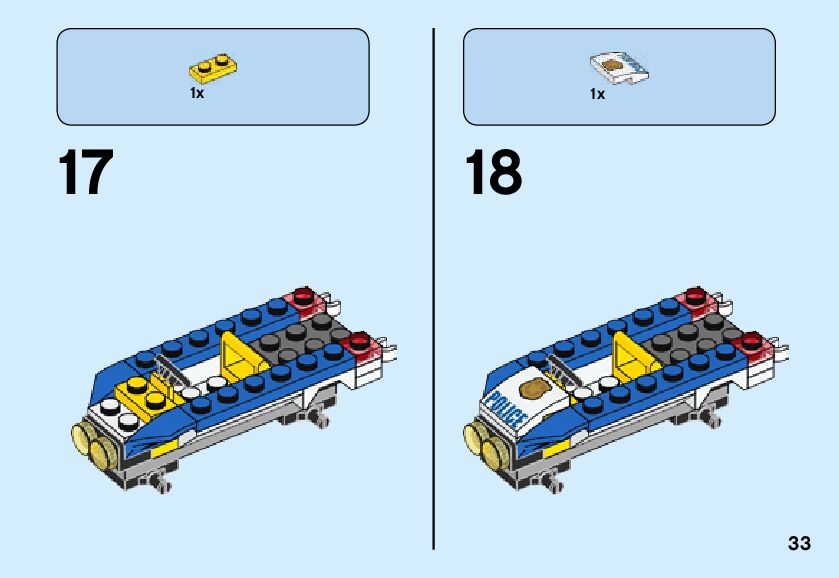 1x

17

1x

18

POLICE

33