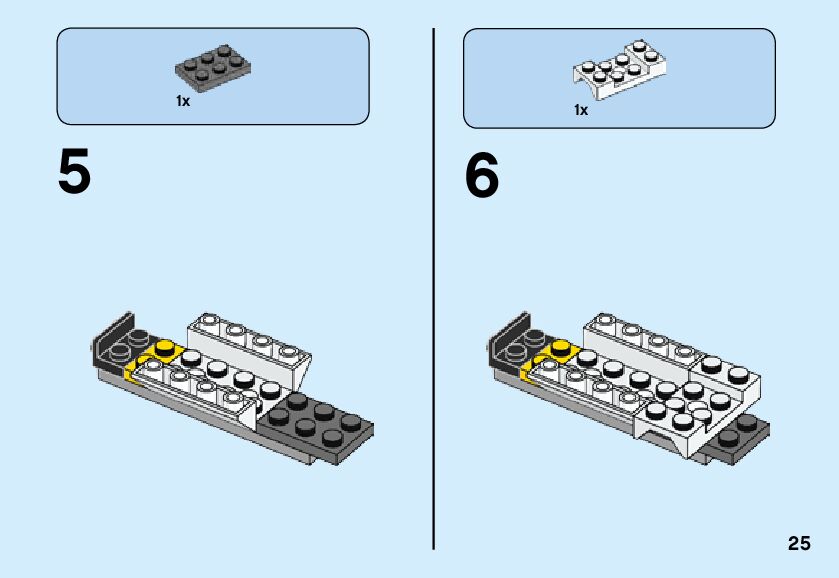 1x

5

1x

6

25