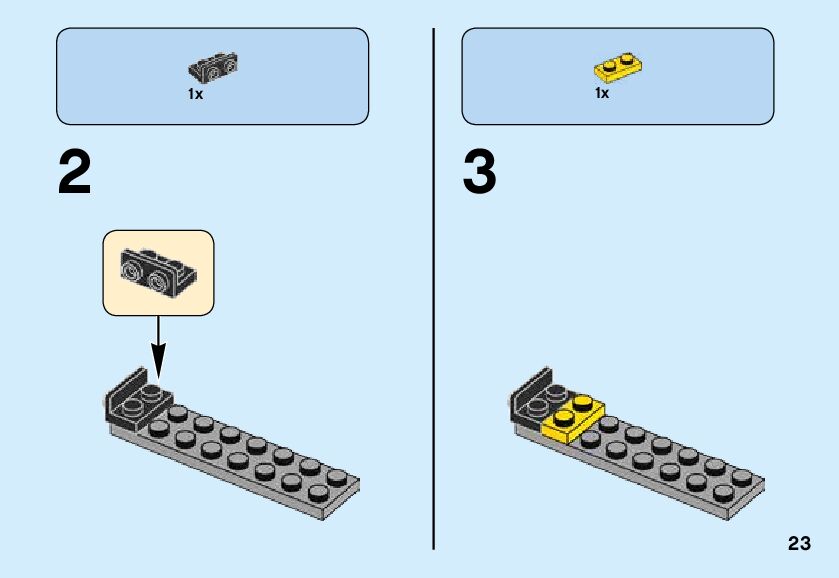 1x

2

1x

3

23