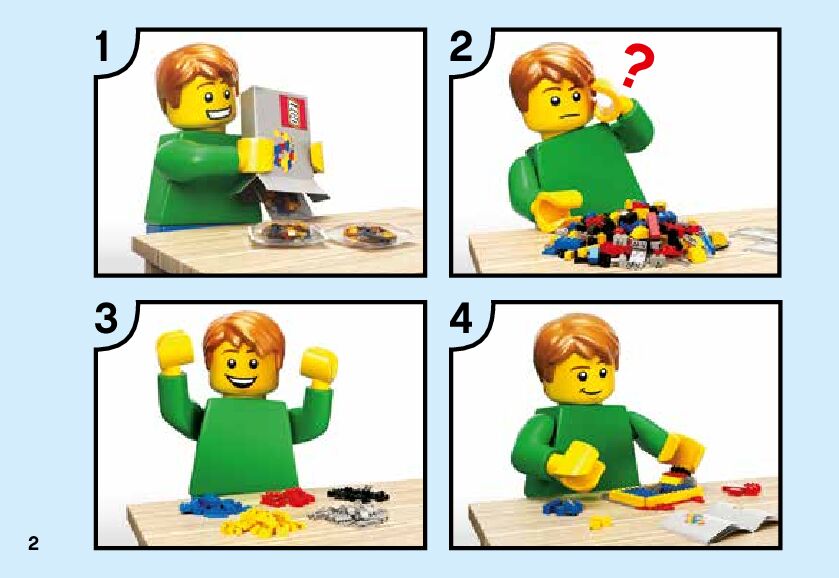 1

2

?

3

4

2