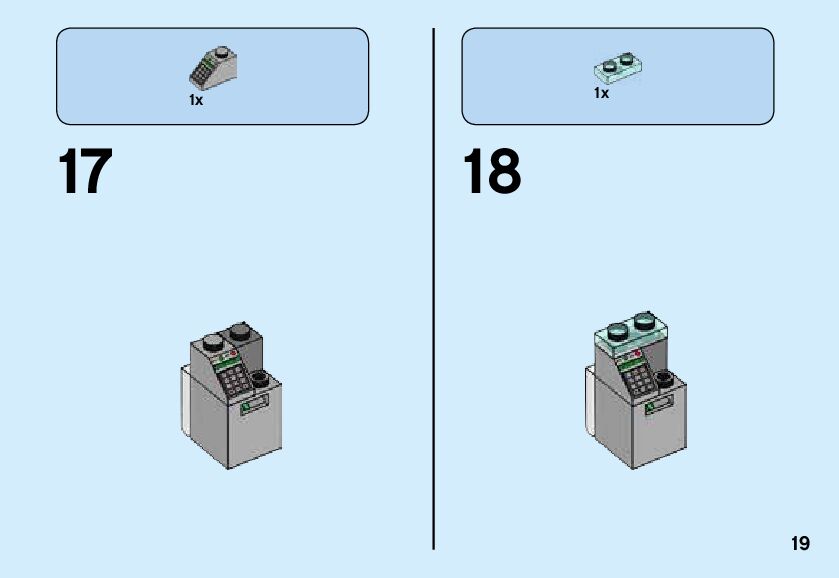 1x

17

1x

18

19