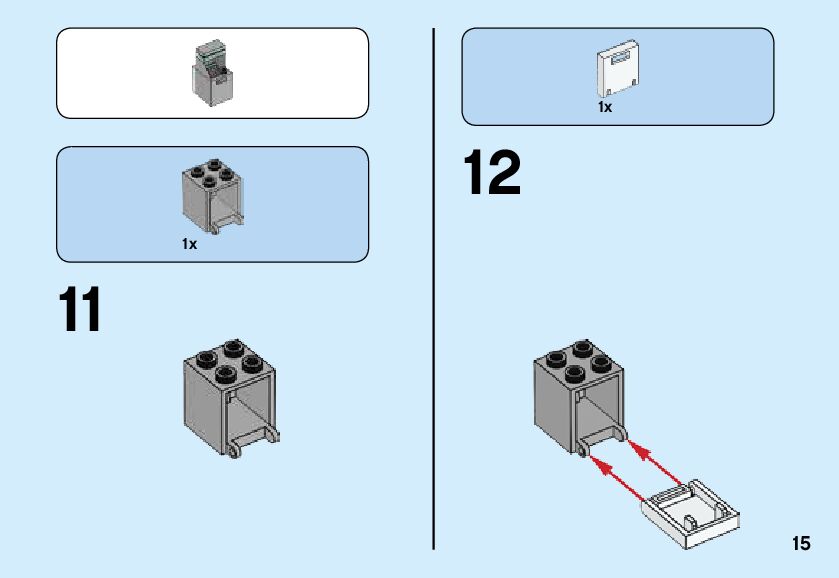 1x

11

1x

12

15