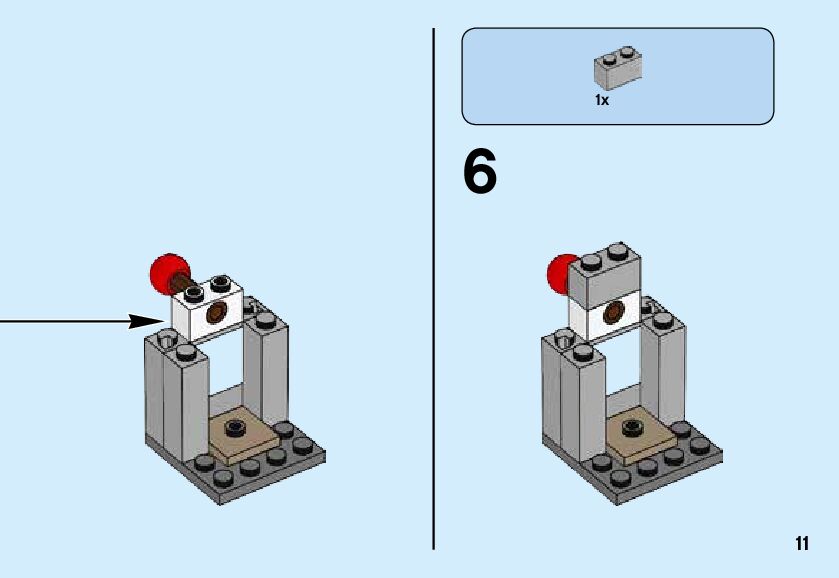 1x

6

11