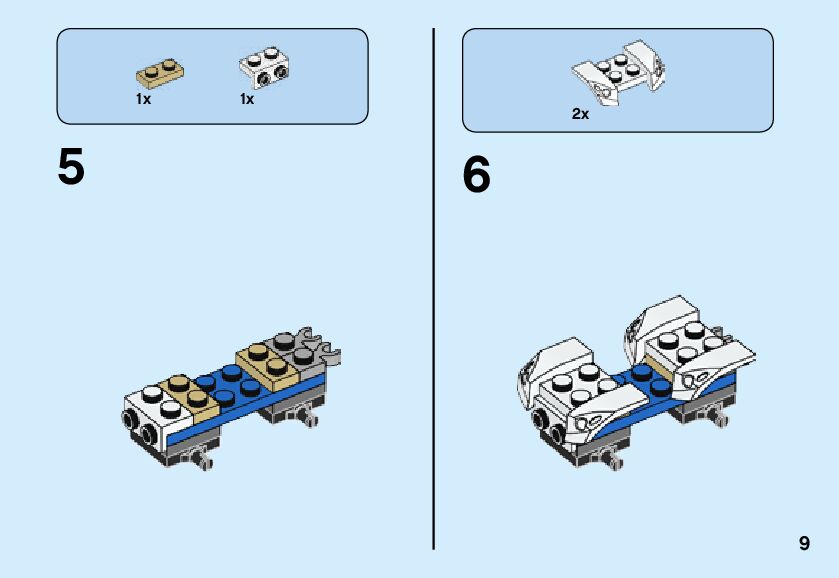 1x 1x

5

2x

6

9