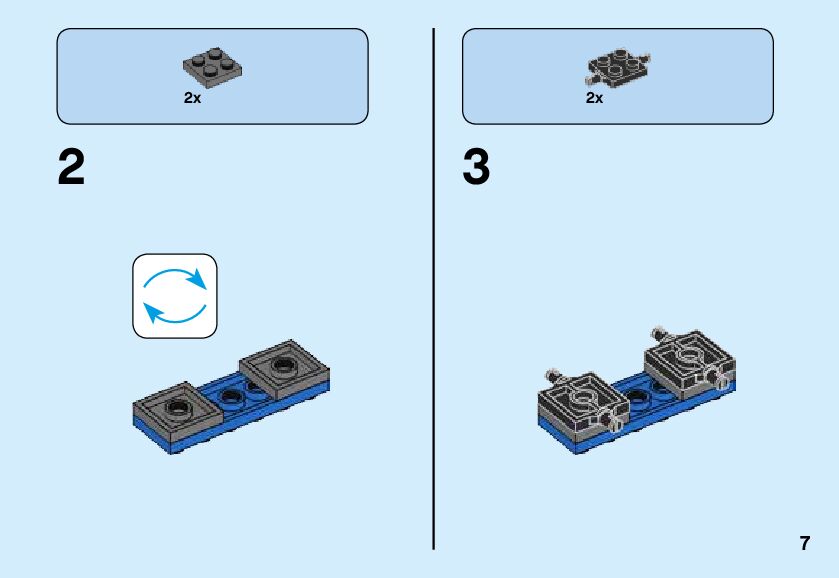 2x

2

2x

3

7