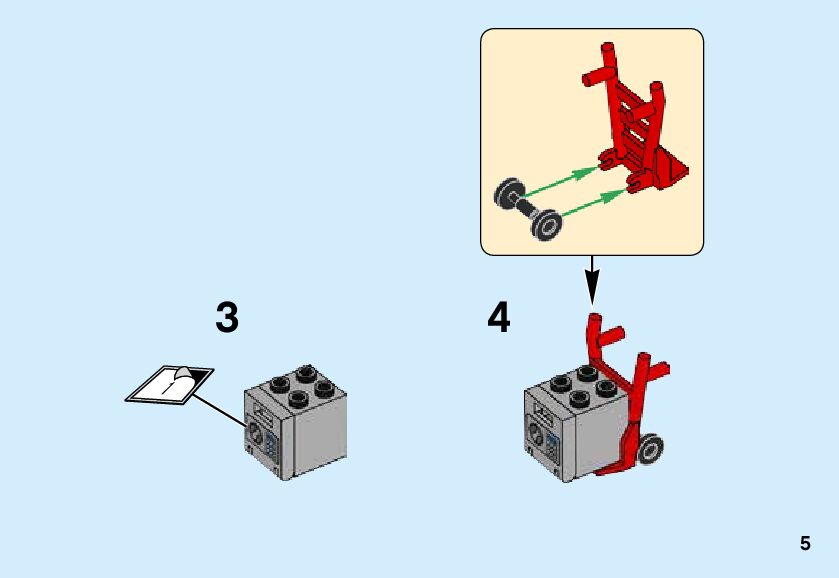 3

4

5