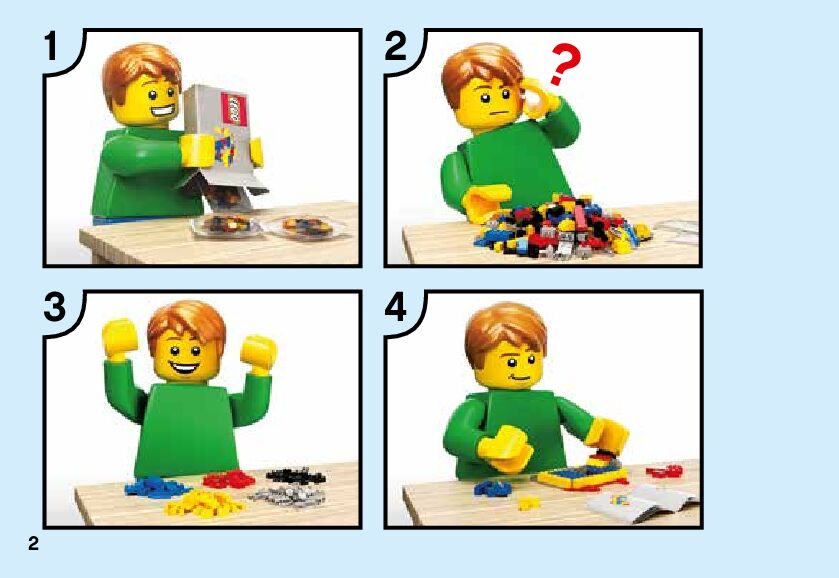 1

2

?

3

4

2