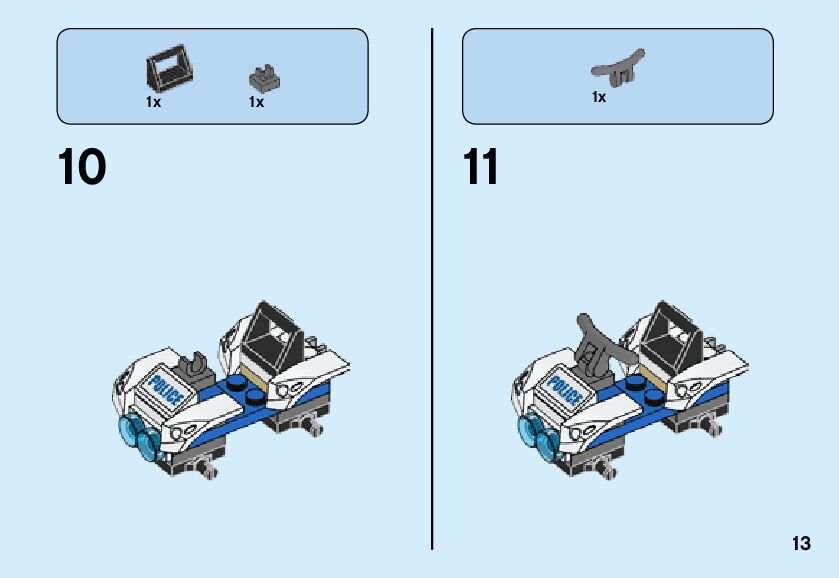 1x 1x

10

POLICE

1x

11

POLICE

13