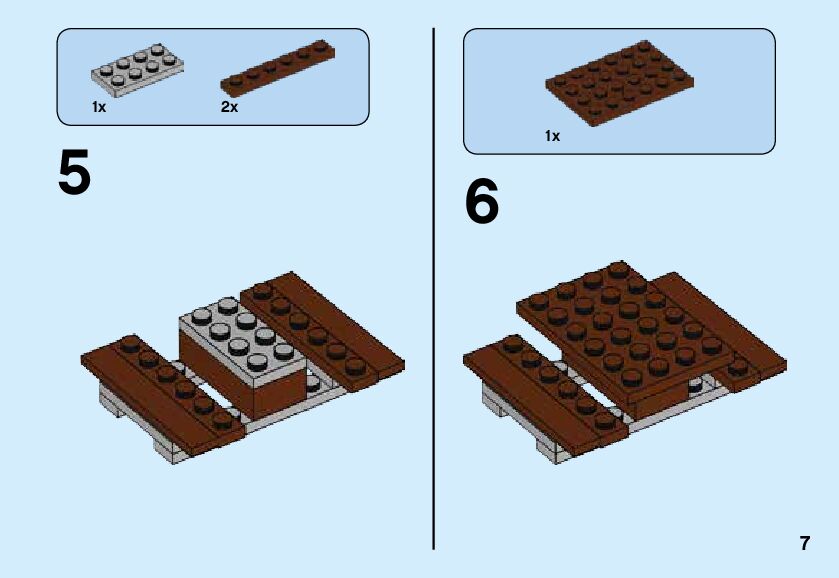 1x 2x

5

1x

6

7