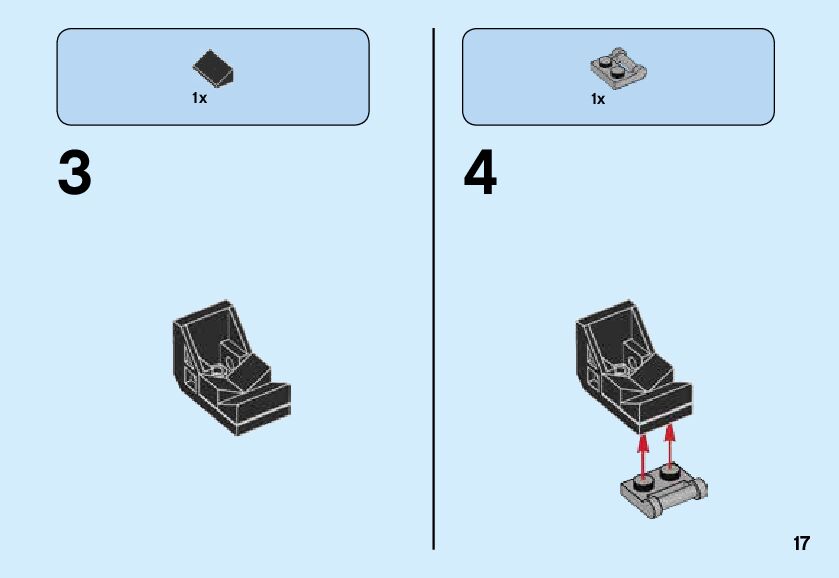 1x

3

1x

4

17