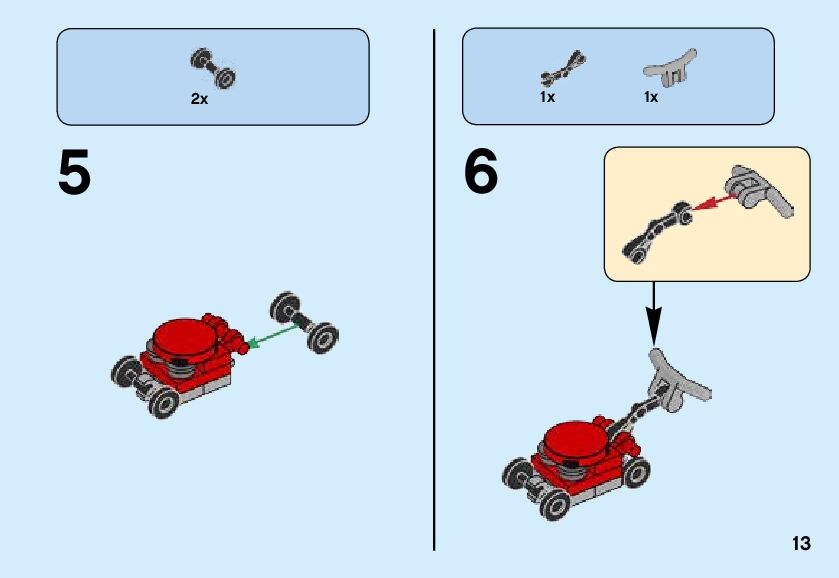 2x

5

1x 1x

6

13