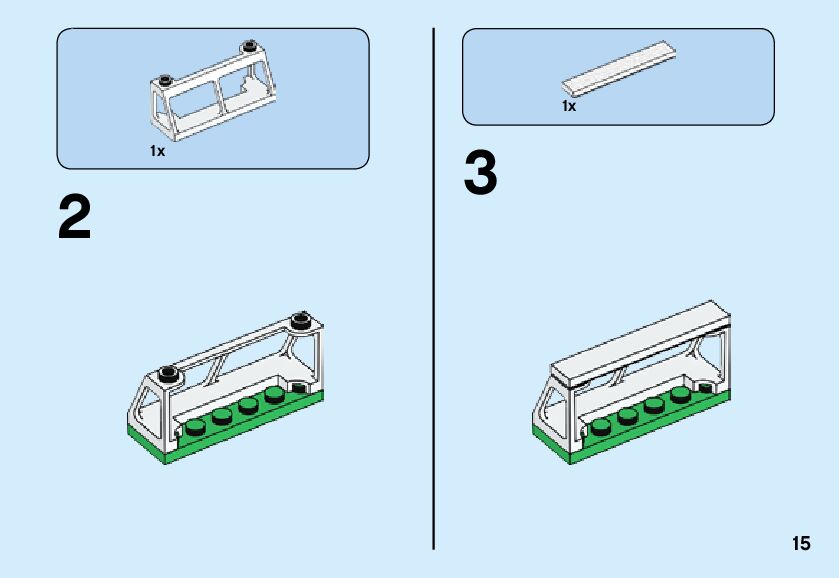 1x

2

1x

3

15