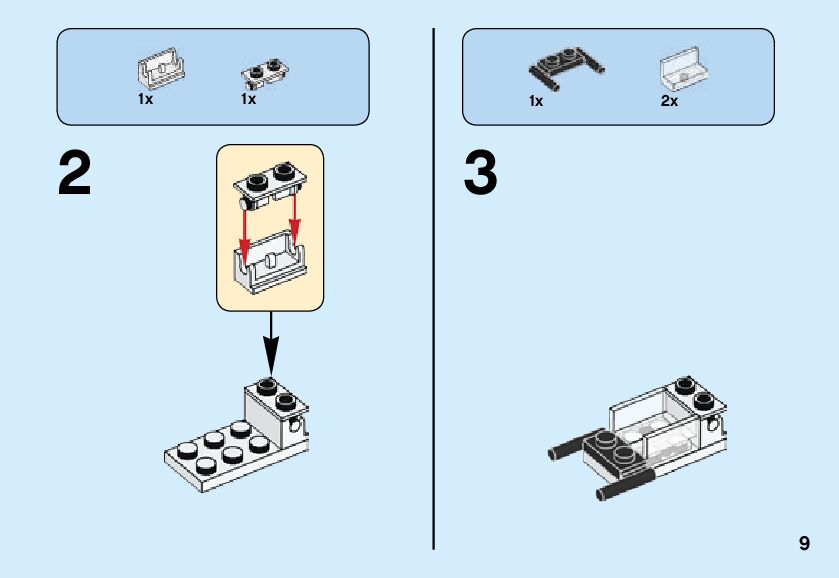 1x 1x

2

1x 2x

3

9