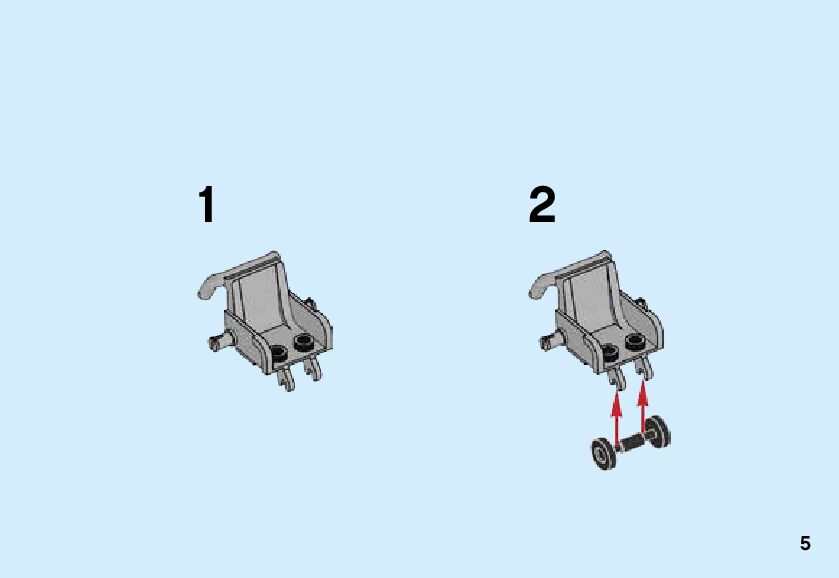 1

2

5