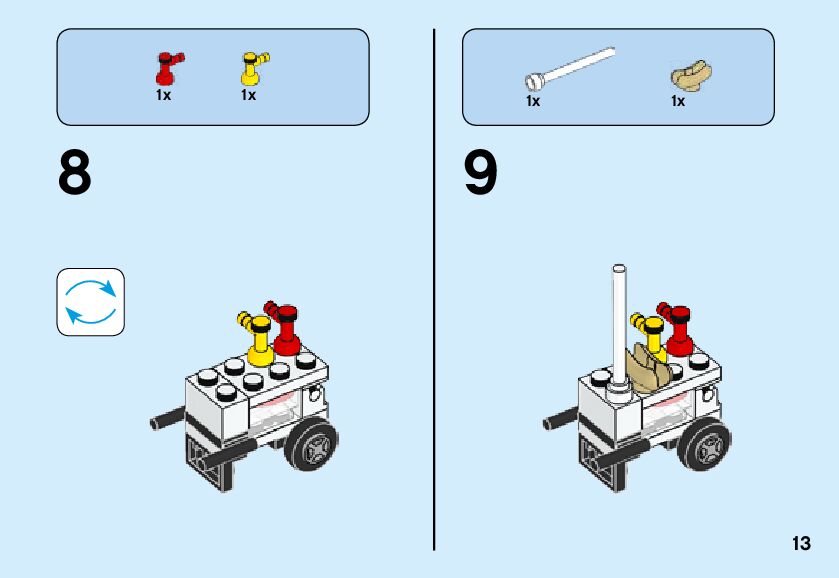 1x 1x

8

1x 1x

9

13