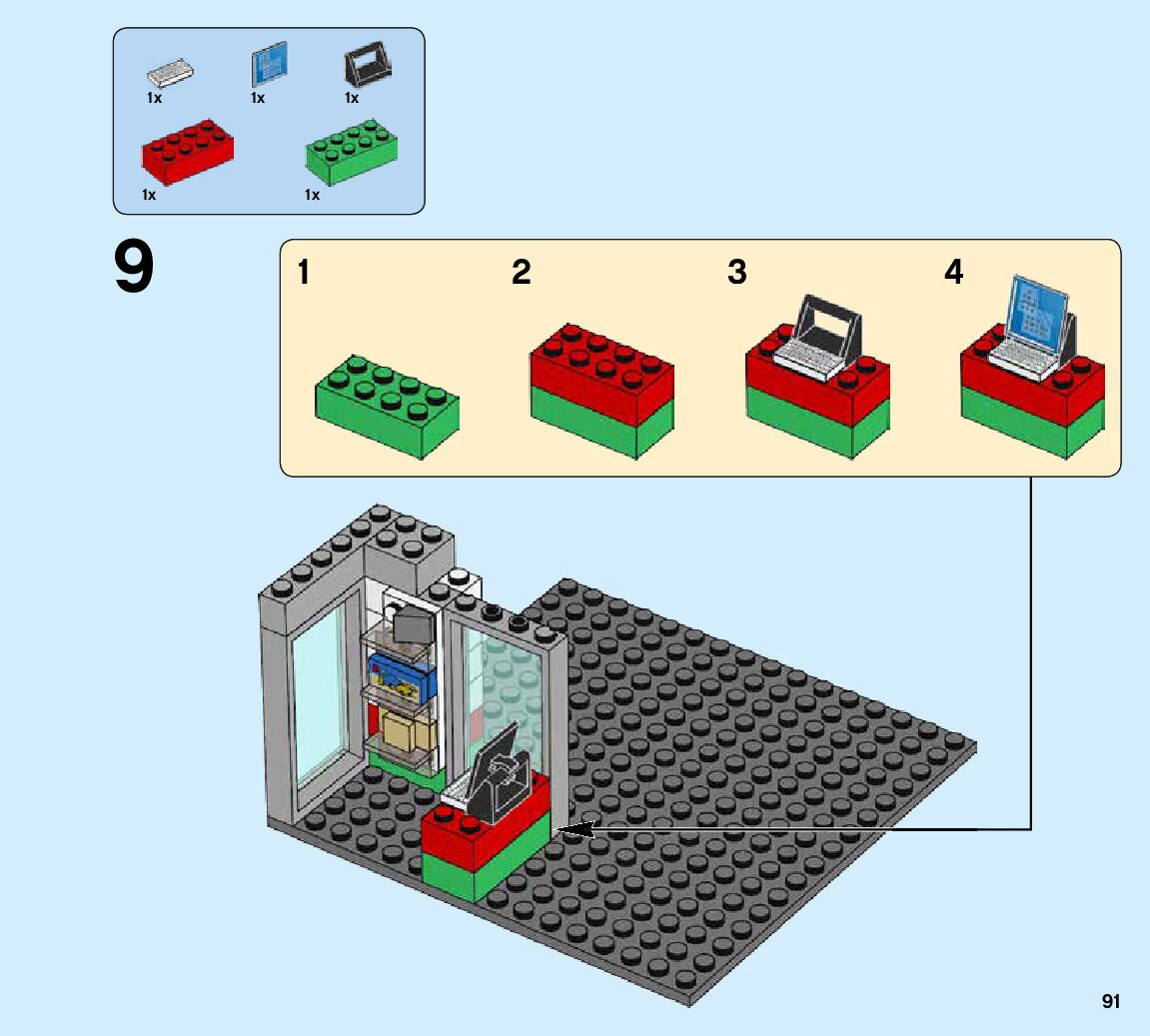 1x 1x 1x

1x 1x

9

1 2 3 4

91