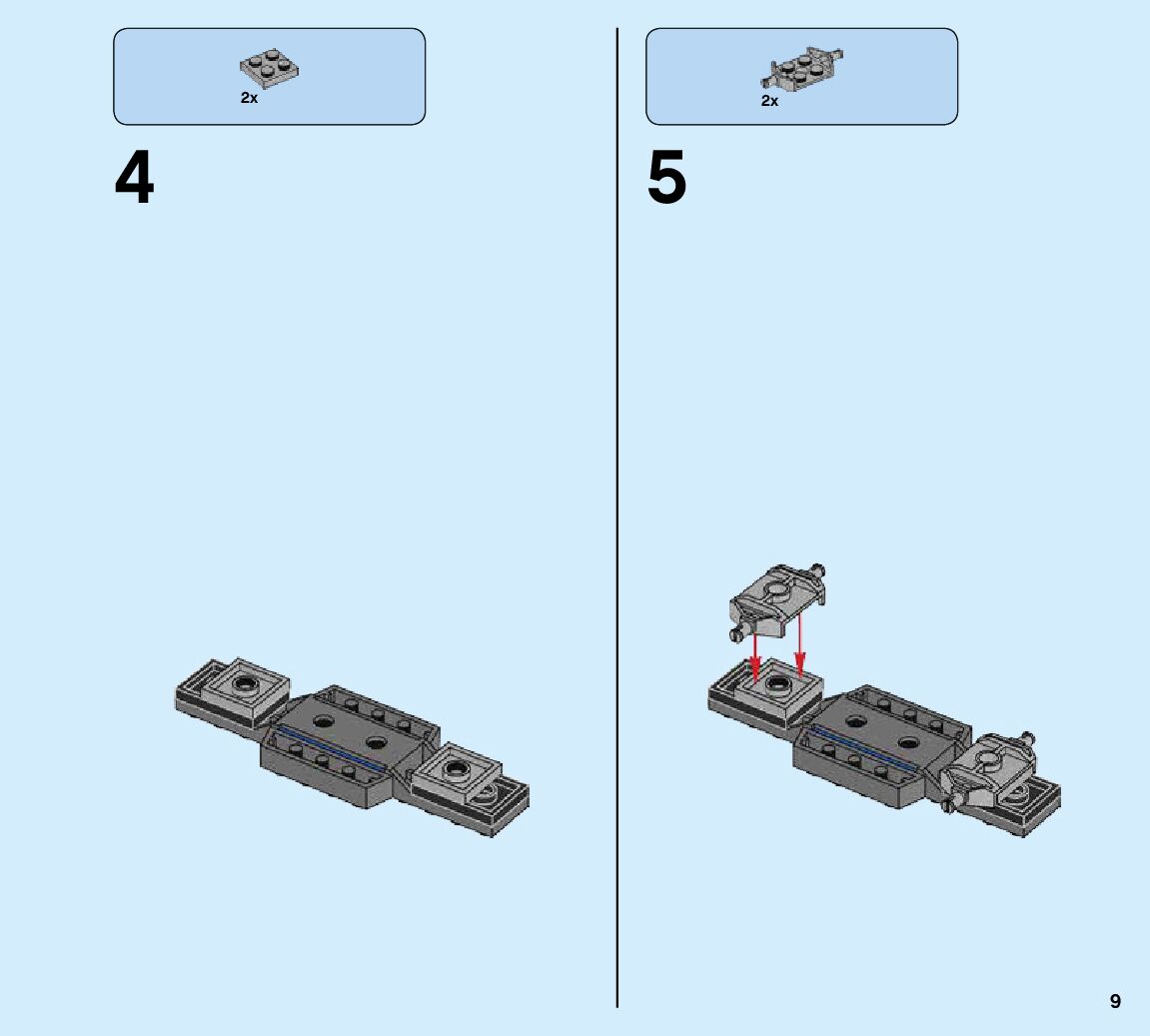 2x

4

2x

5

9