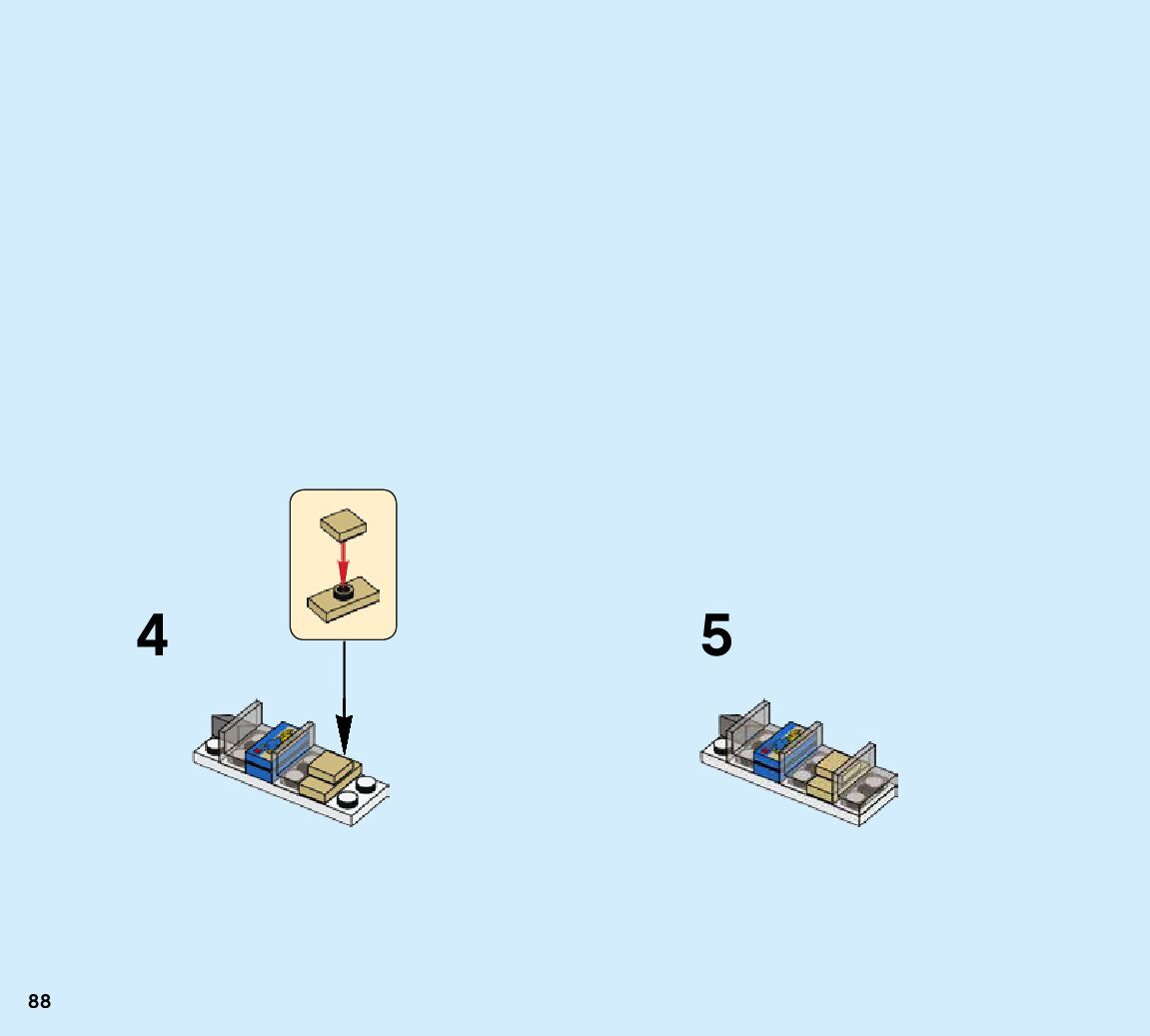 4

5

88