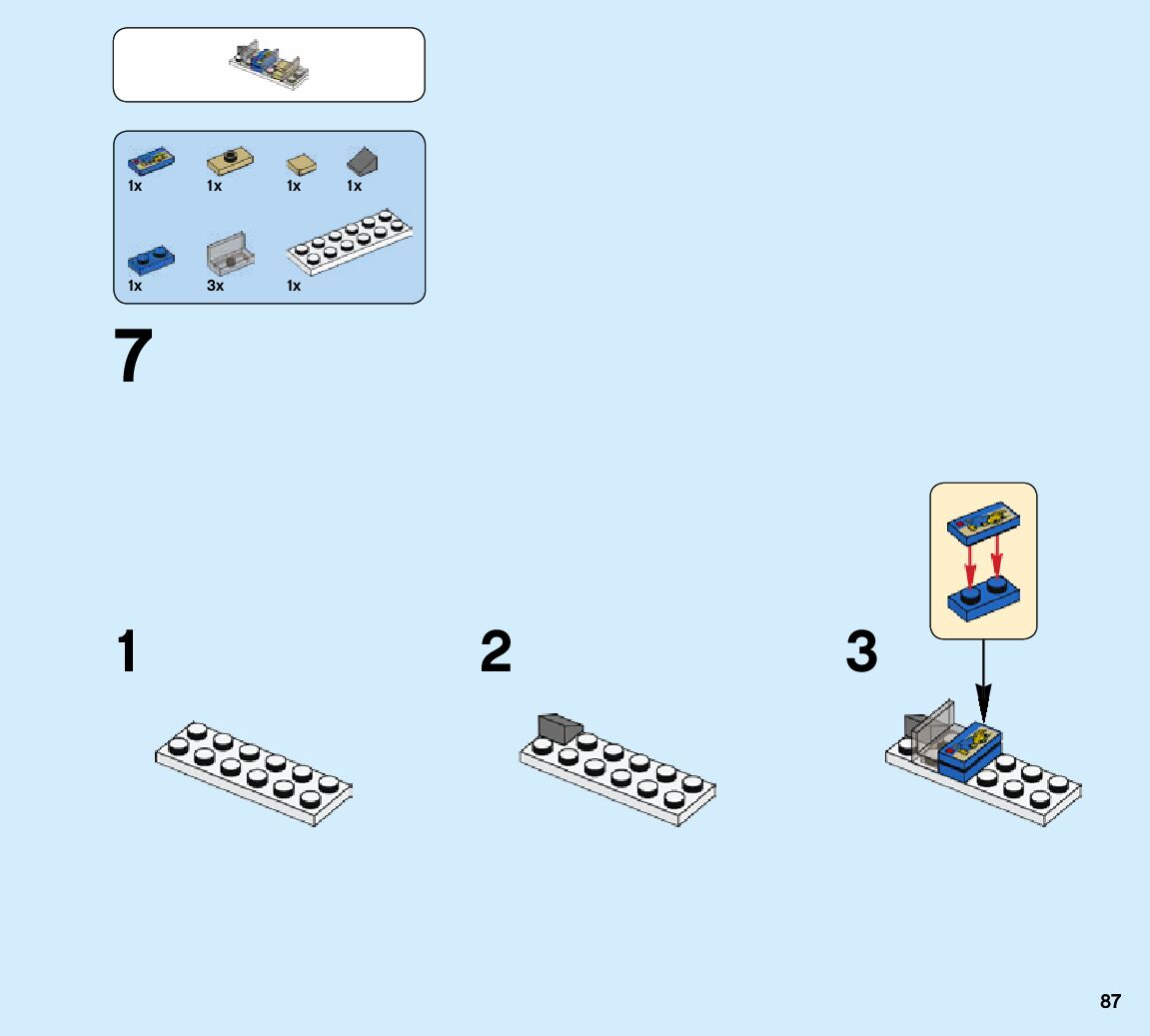 1x 1x 1x 1x
1x 3x 1x

7

1

2

3

87