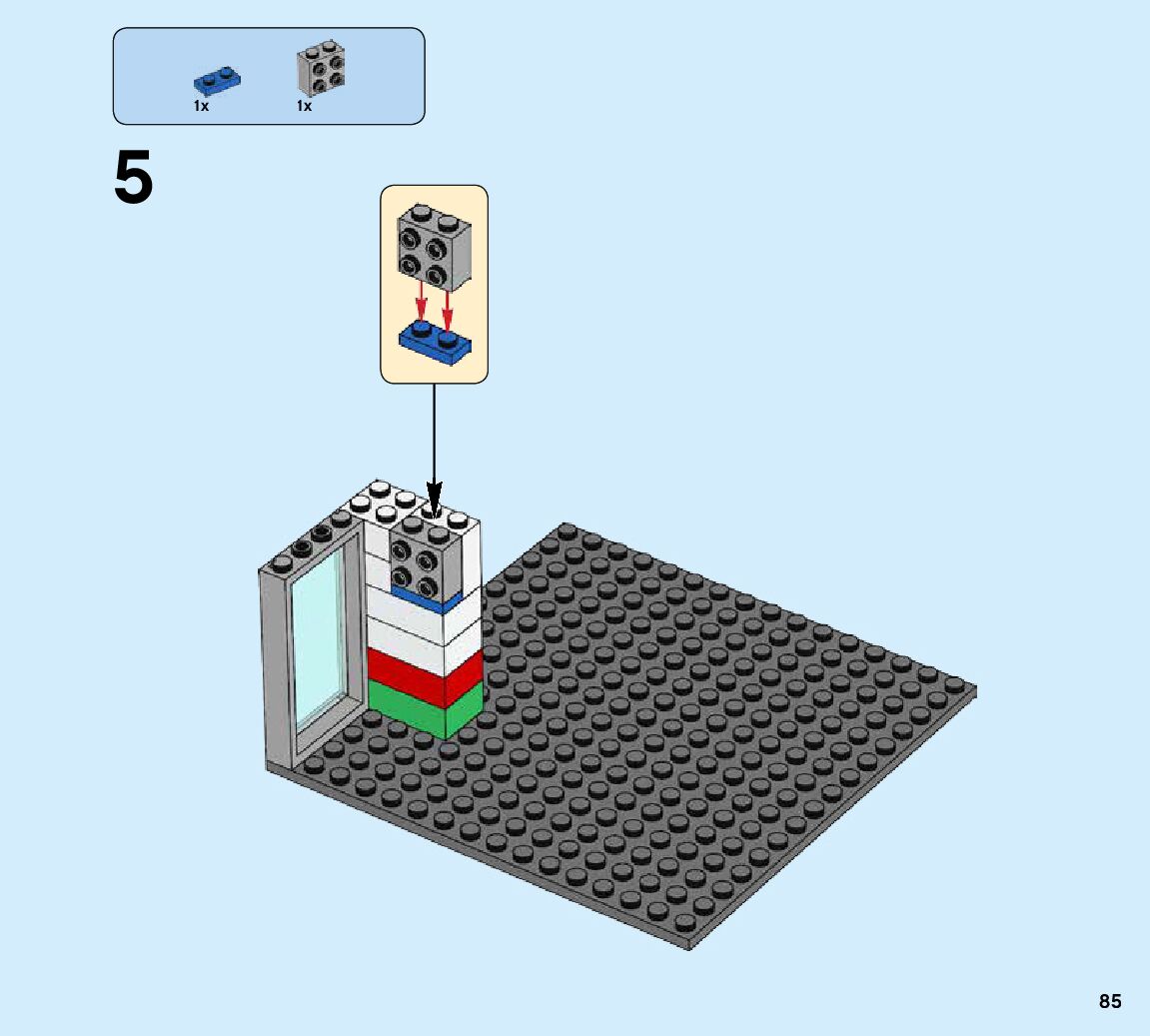 1x 1x

5

85