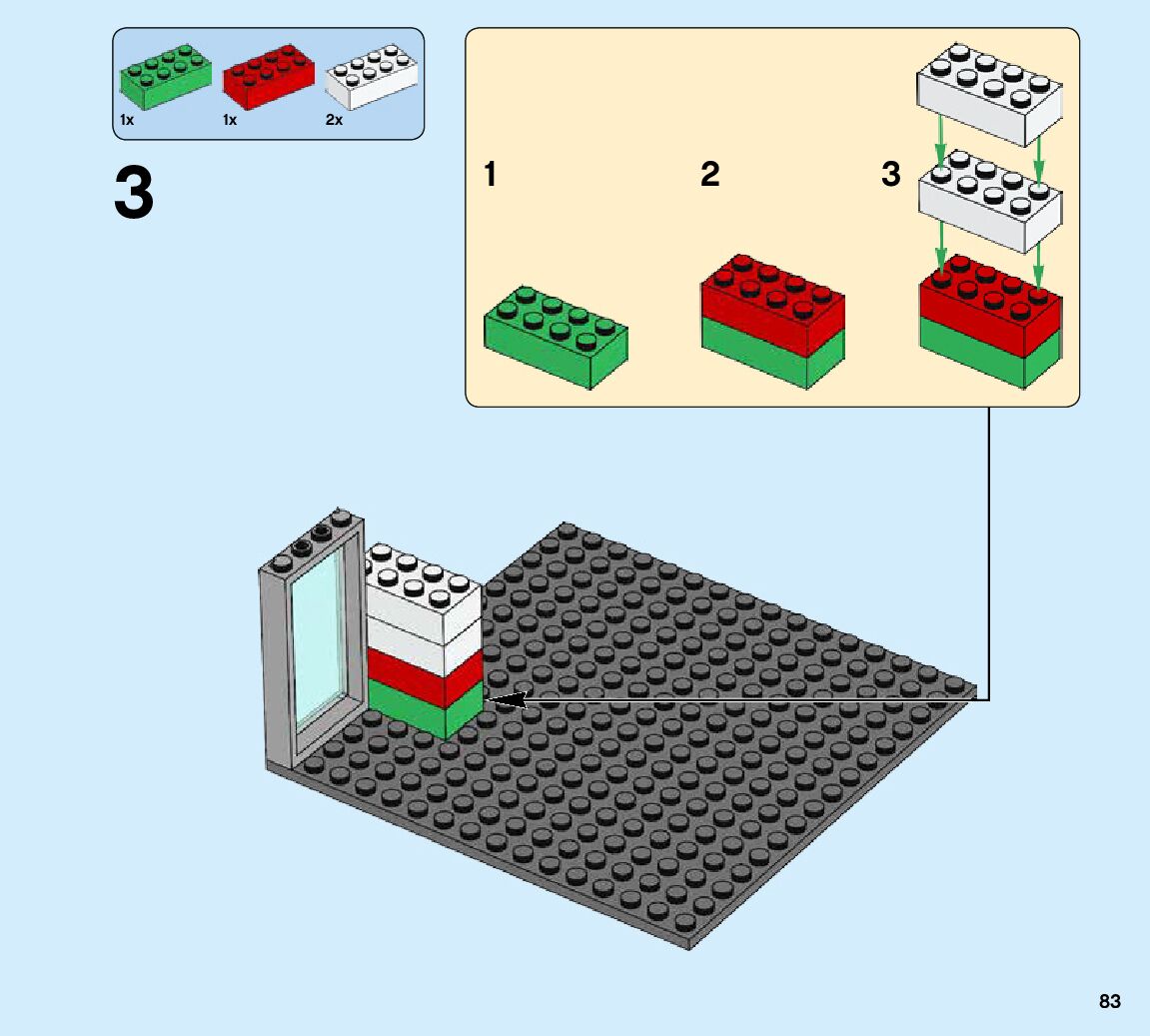 1x 1x 2x

3

1

2

3

83