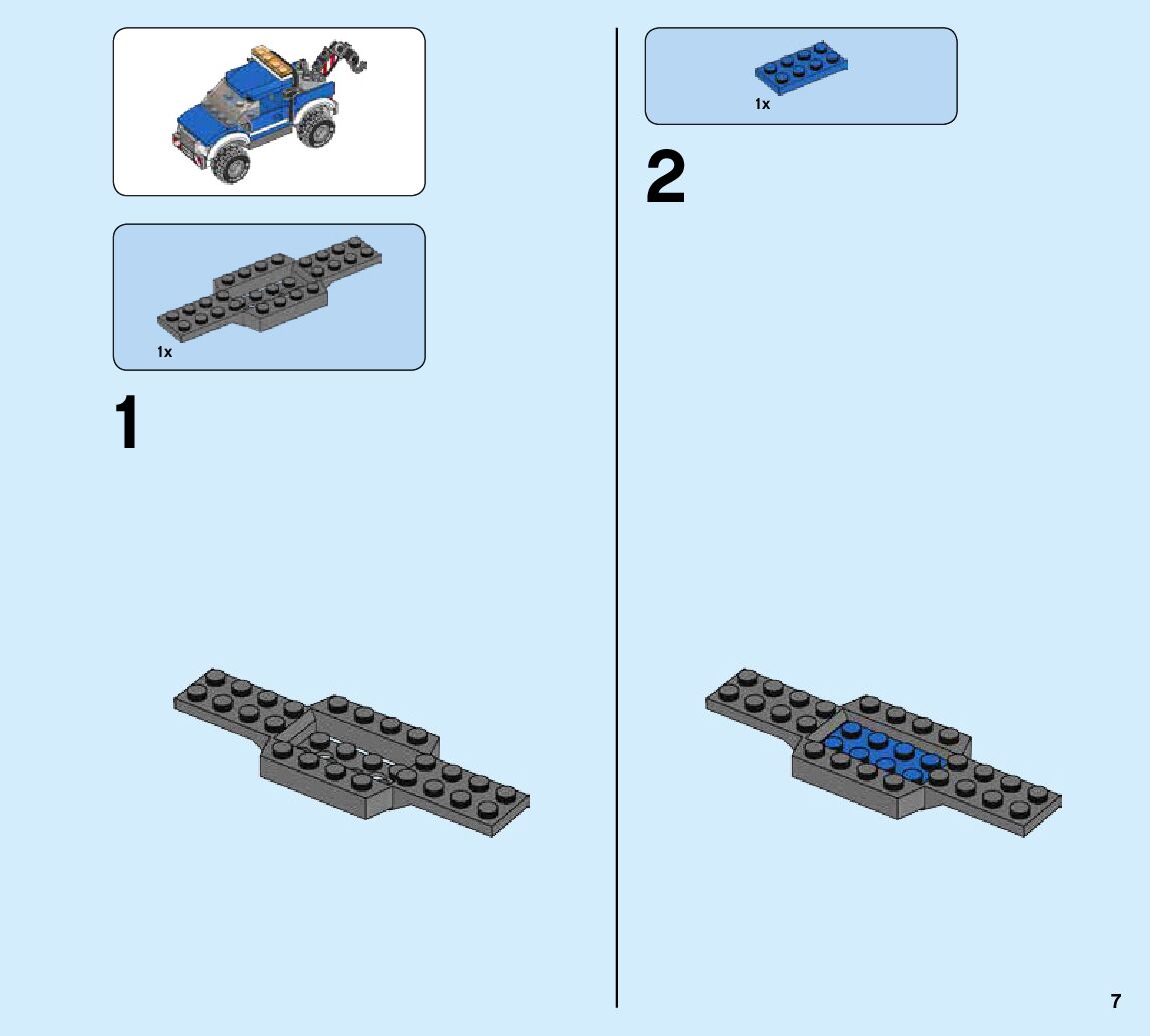 1x

1

1x

2

7