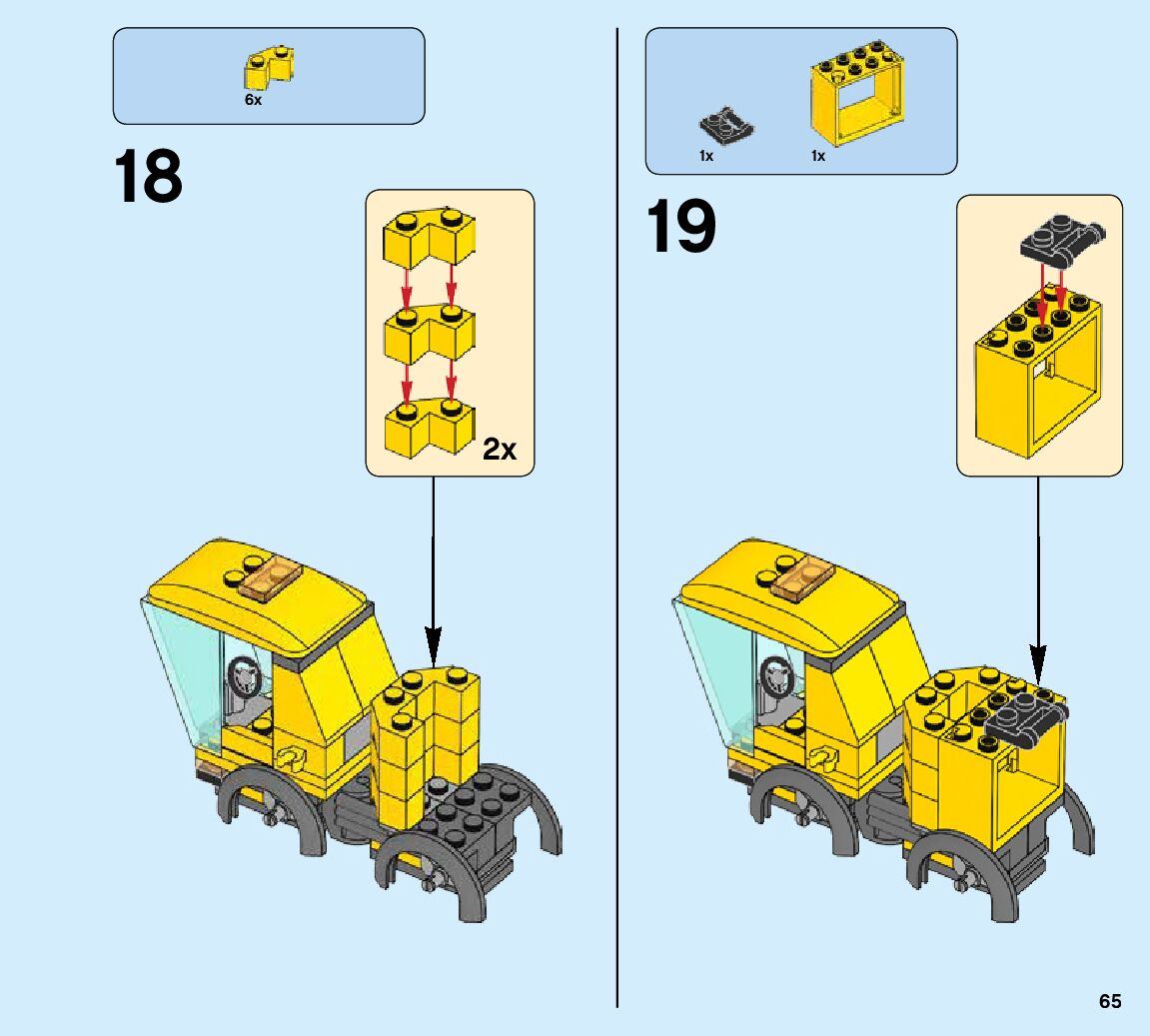 6x

18

2x

1x

1x

19

65