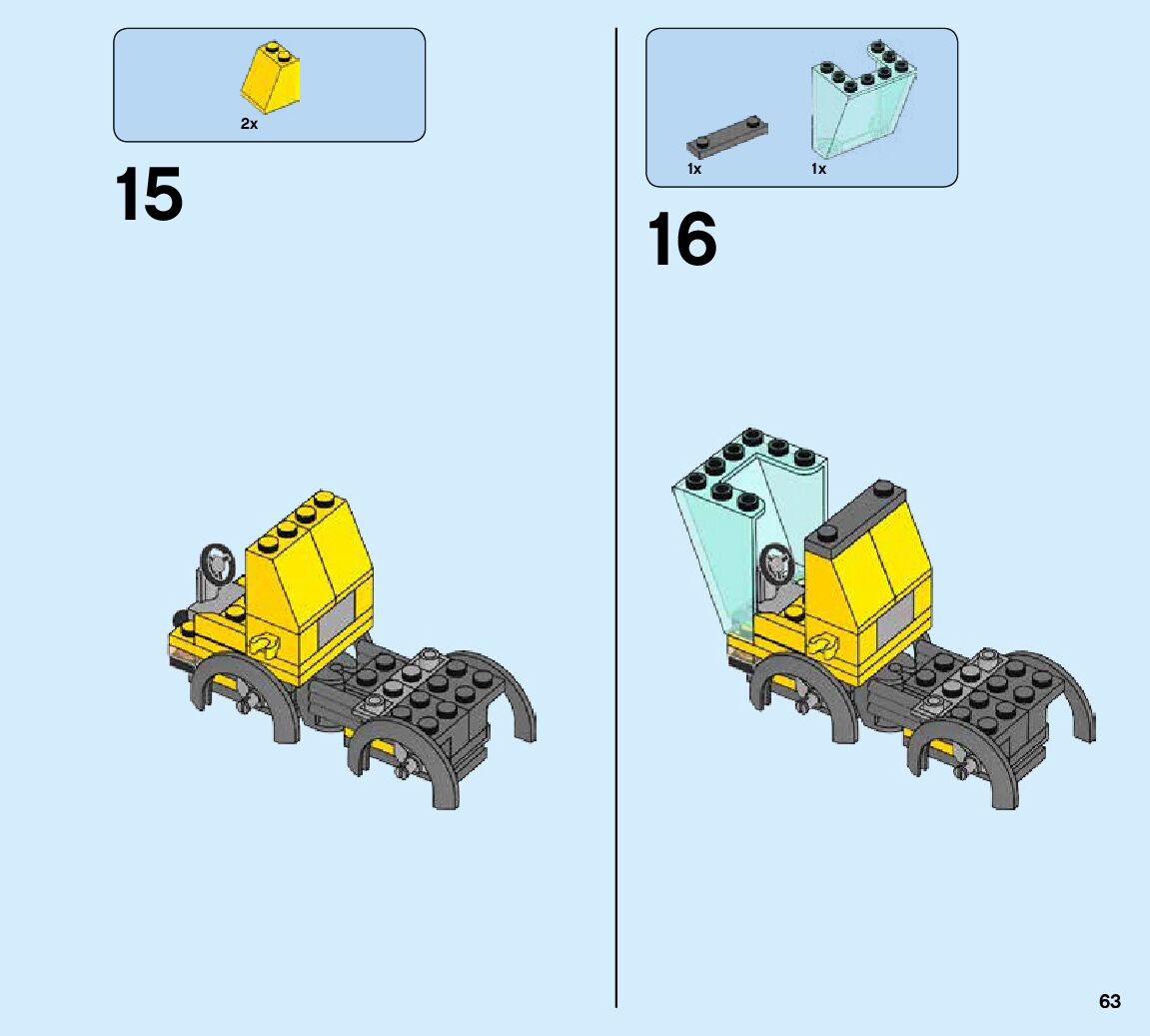 2x

15

1x

1x

16

63