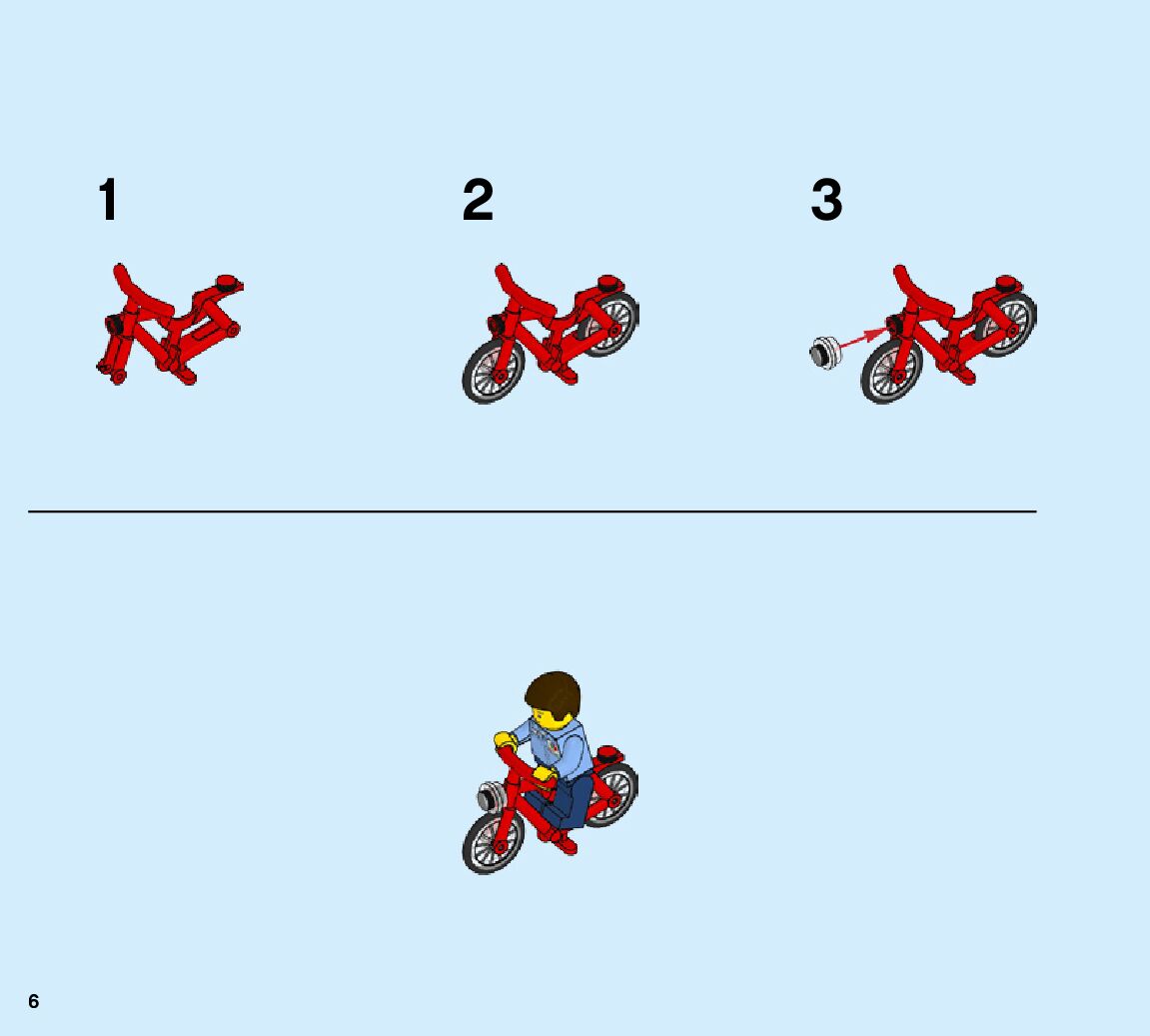 1

2

3

6