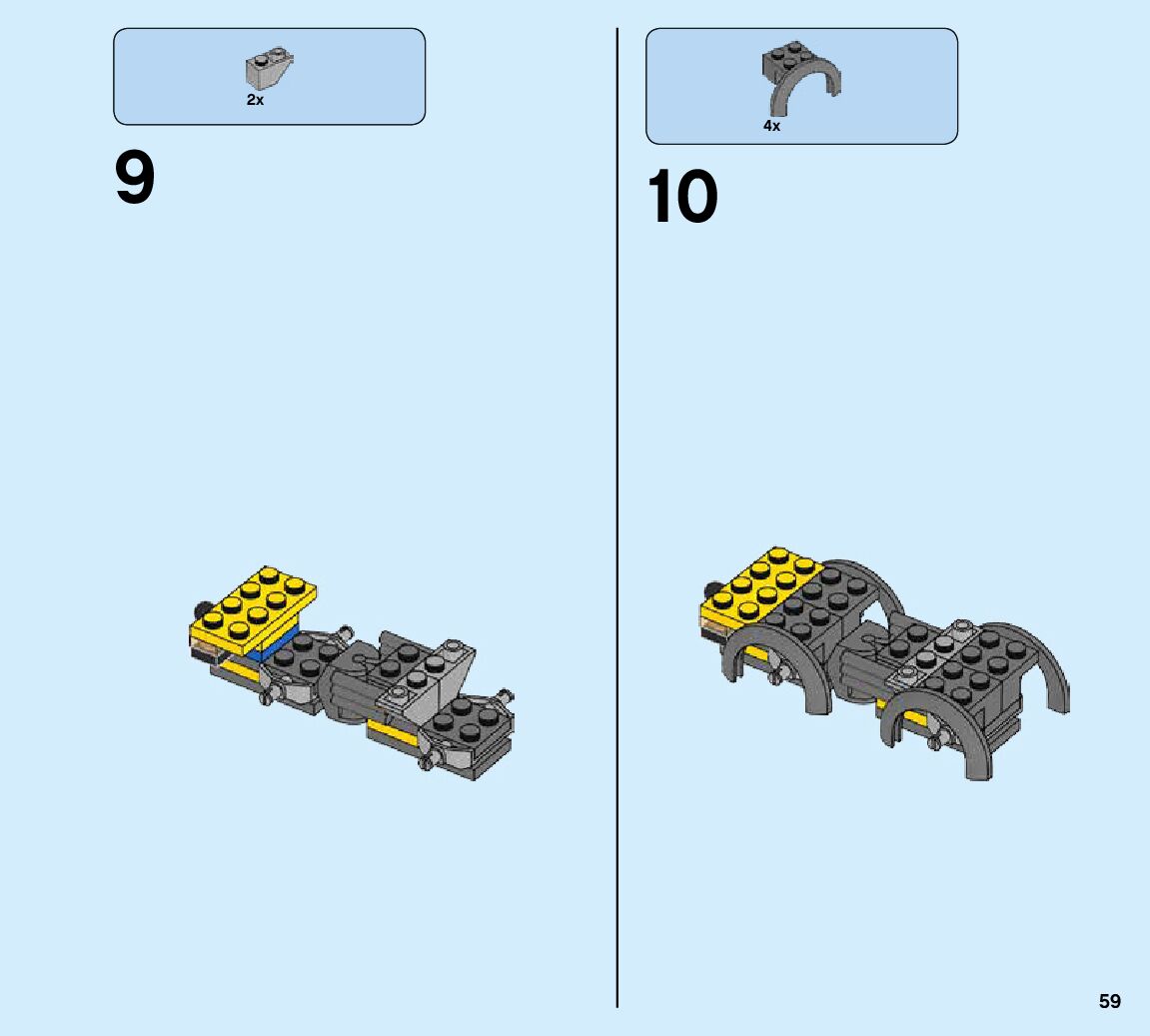 2x

9

4x

10

59