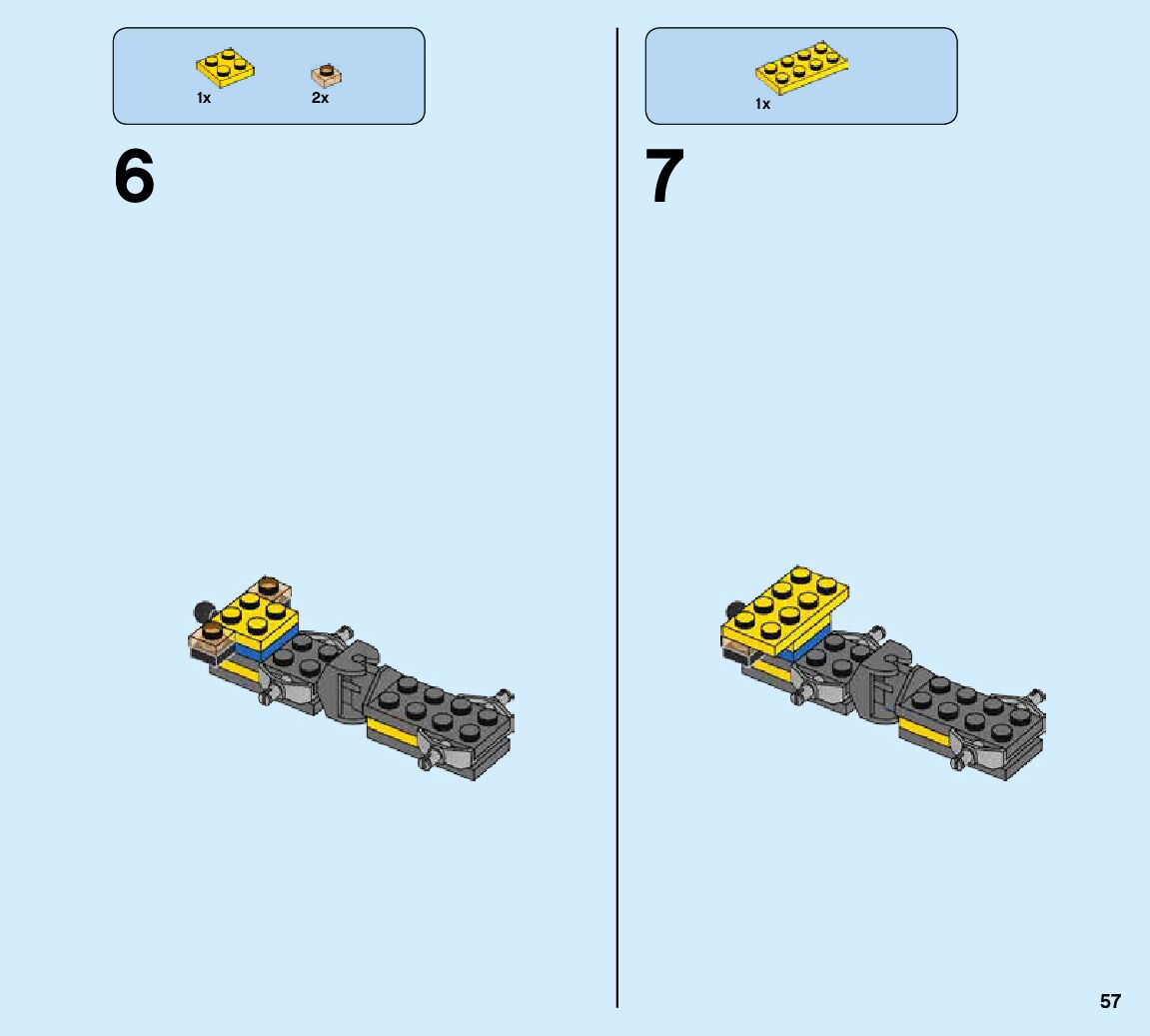 1x 2x

6

1x

7

57