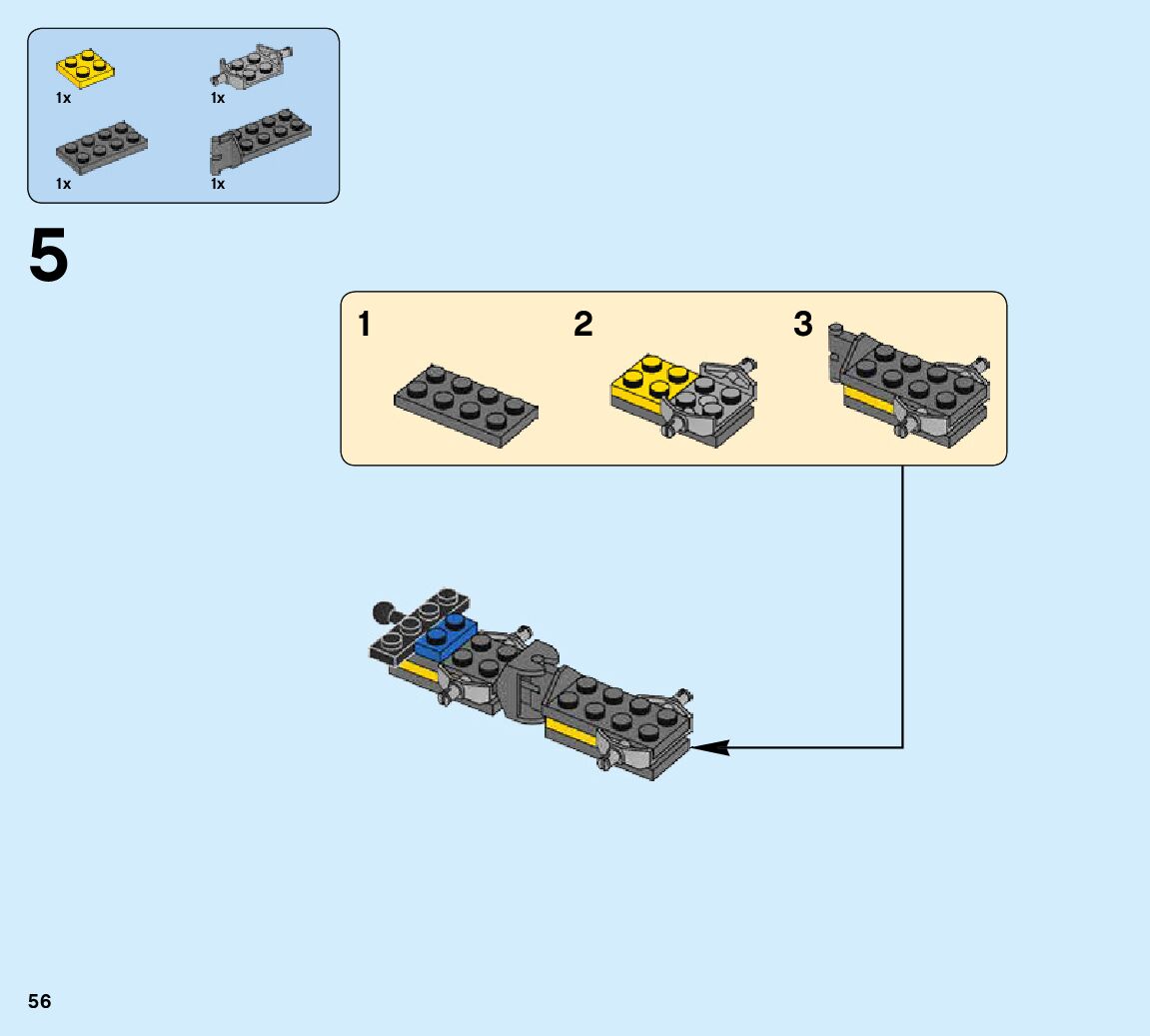 1x
1x
1x
1x

5

1
2
3

56