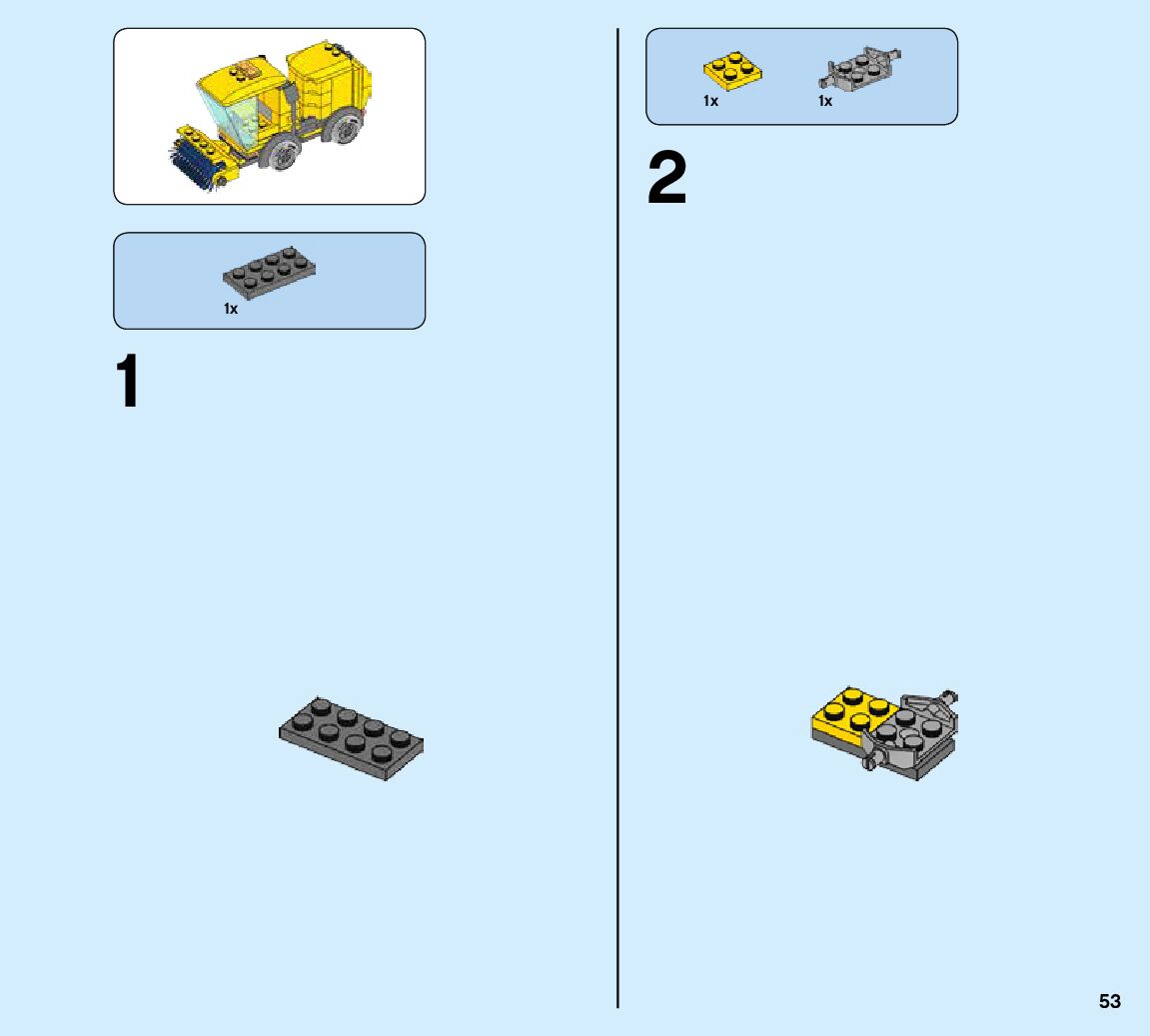 1x

1

1x

1x

2

53