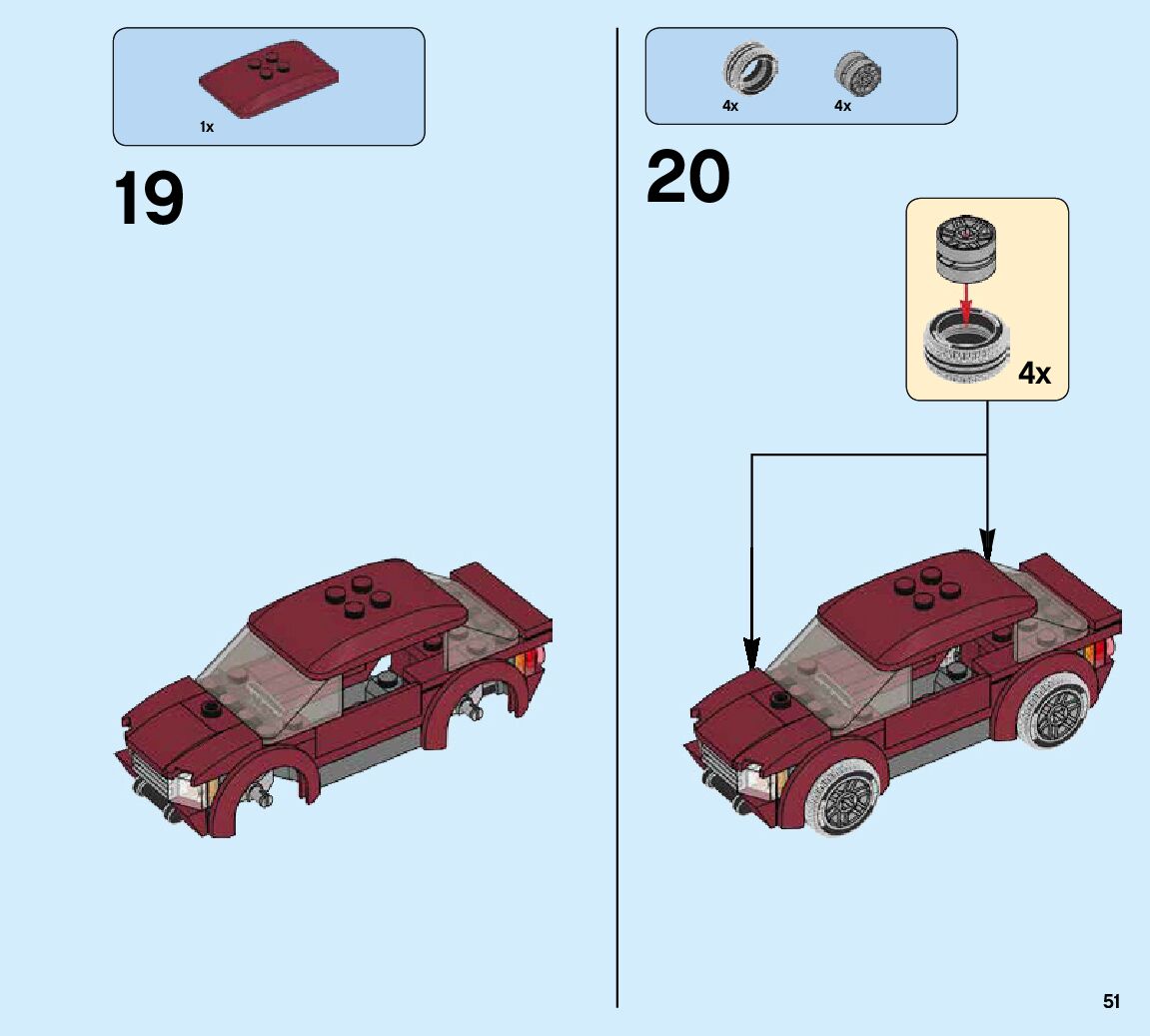 1x

19

4x 4x

20

4x

51