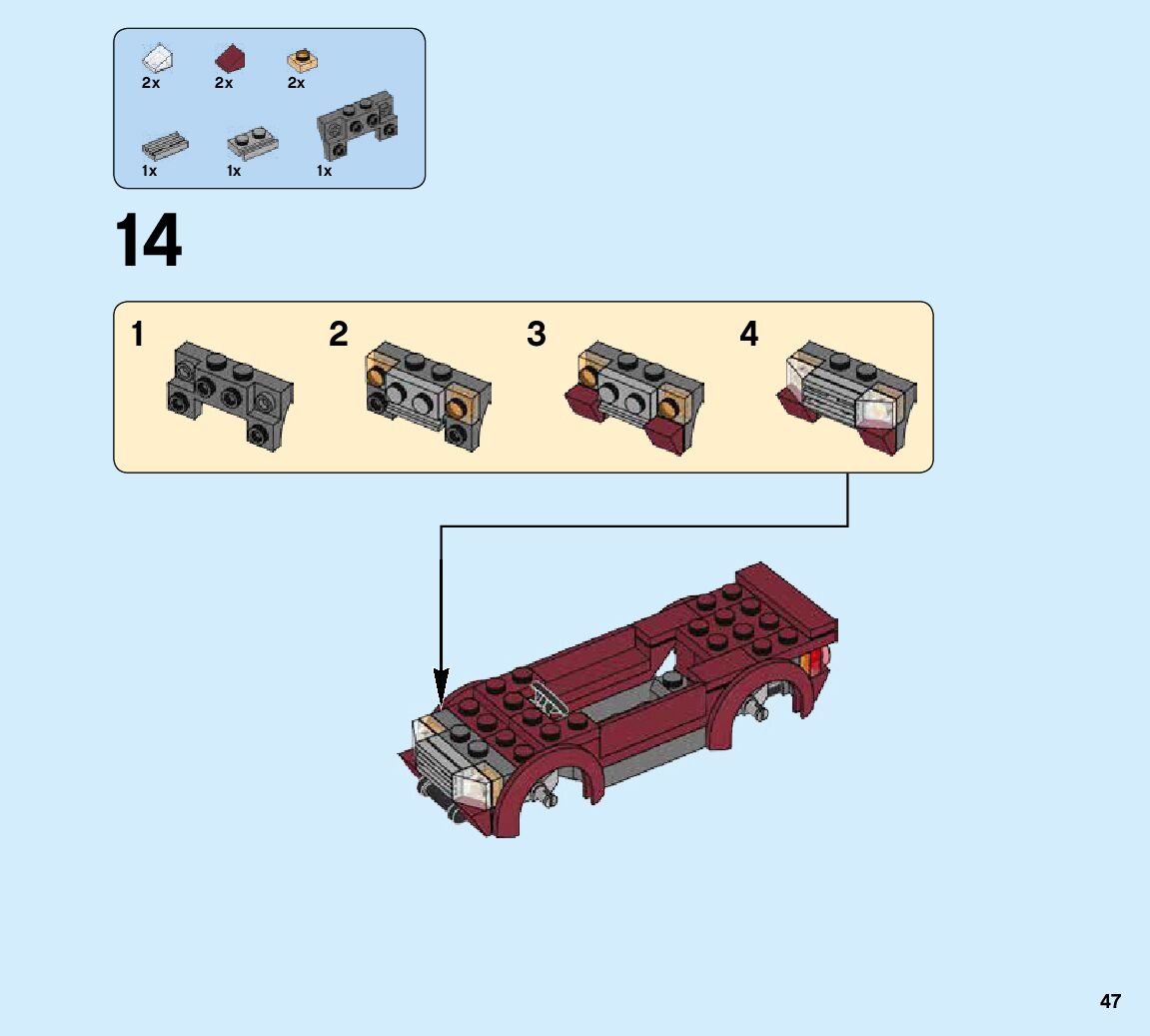 2x 2x 2x

1x 1x 1x

14

1

2

3

4

47