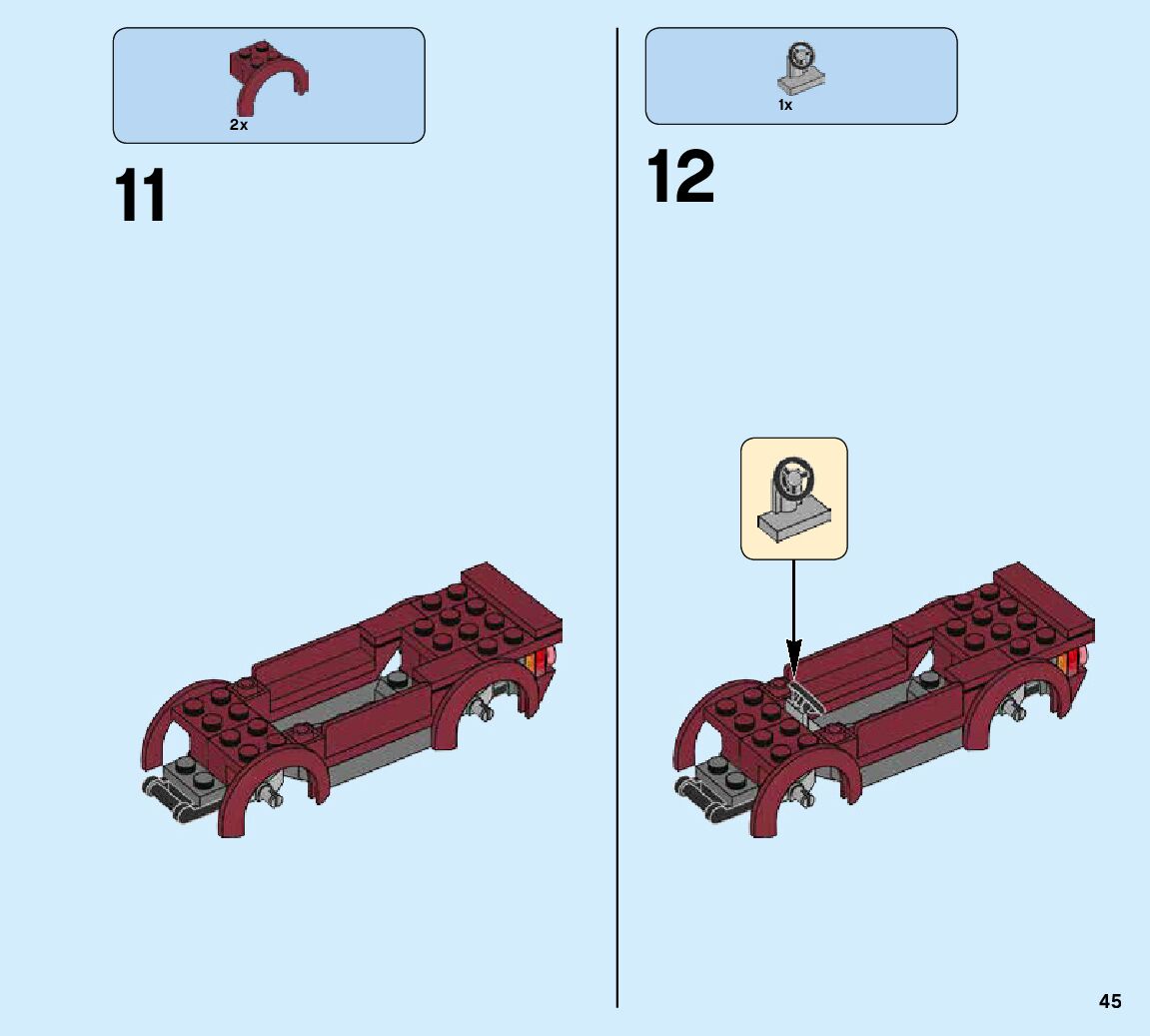 2x

11

1x

12

45