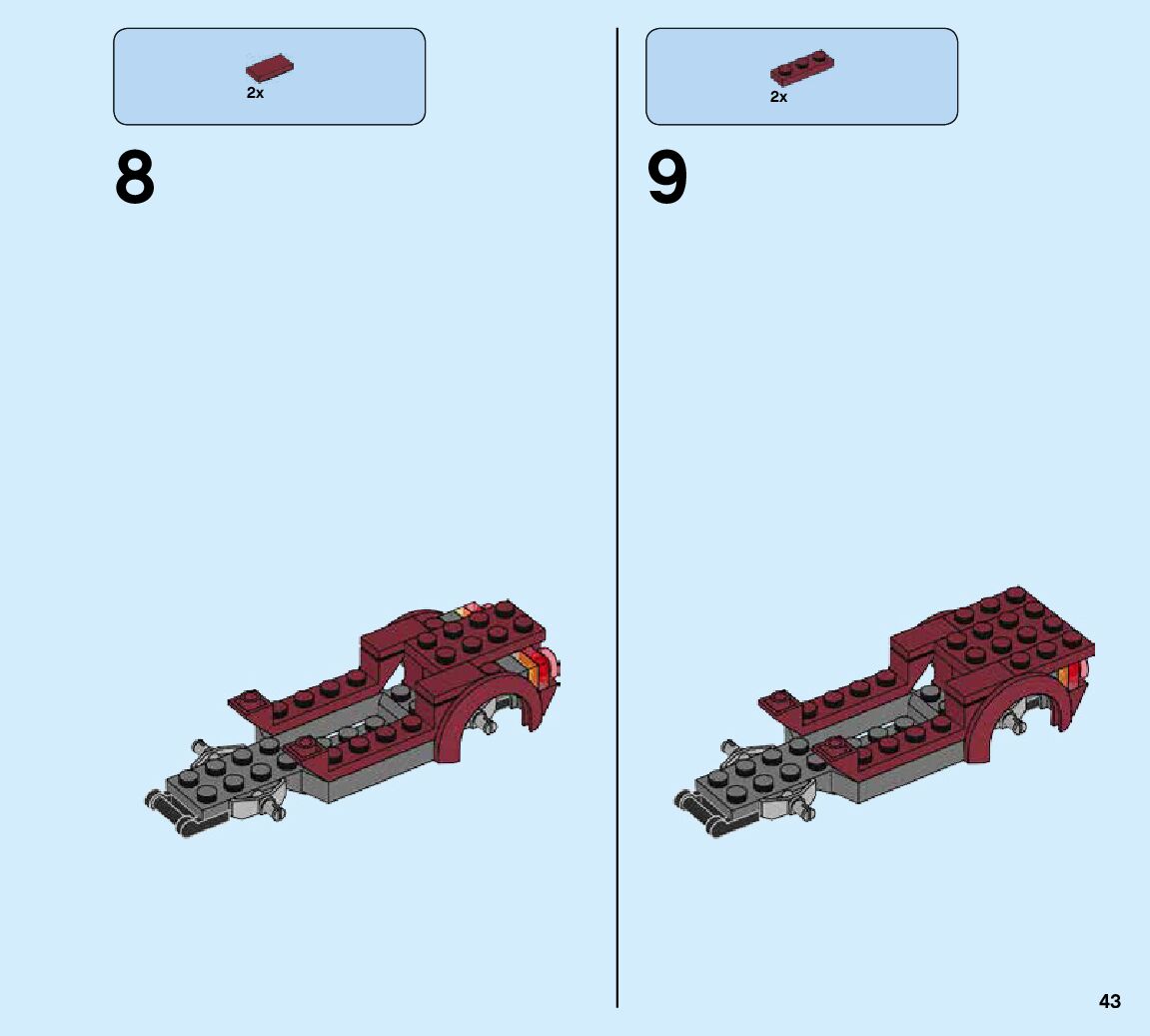 2x

8

2x

9

43