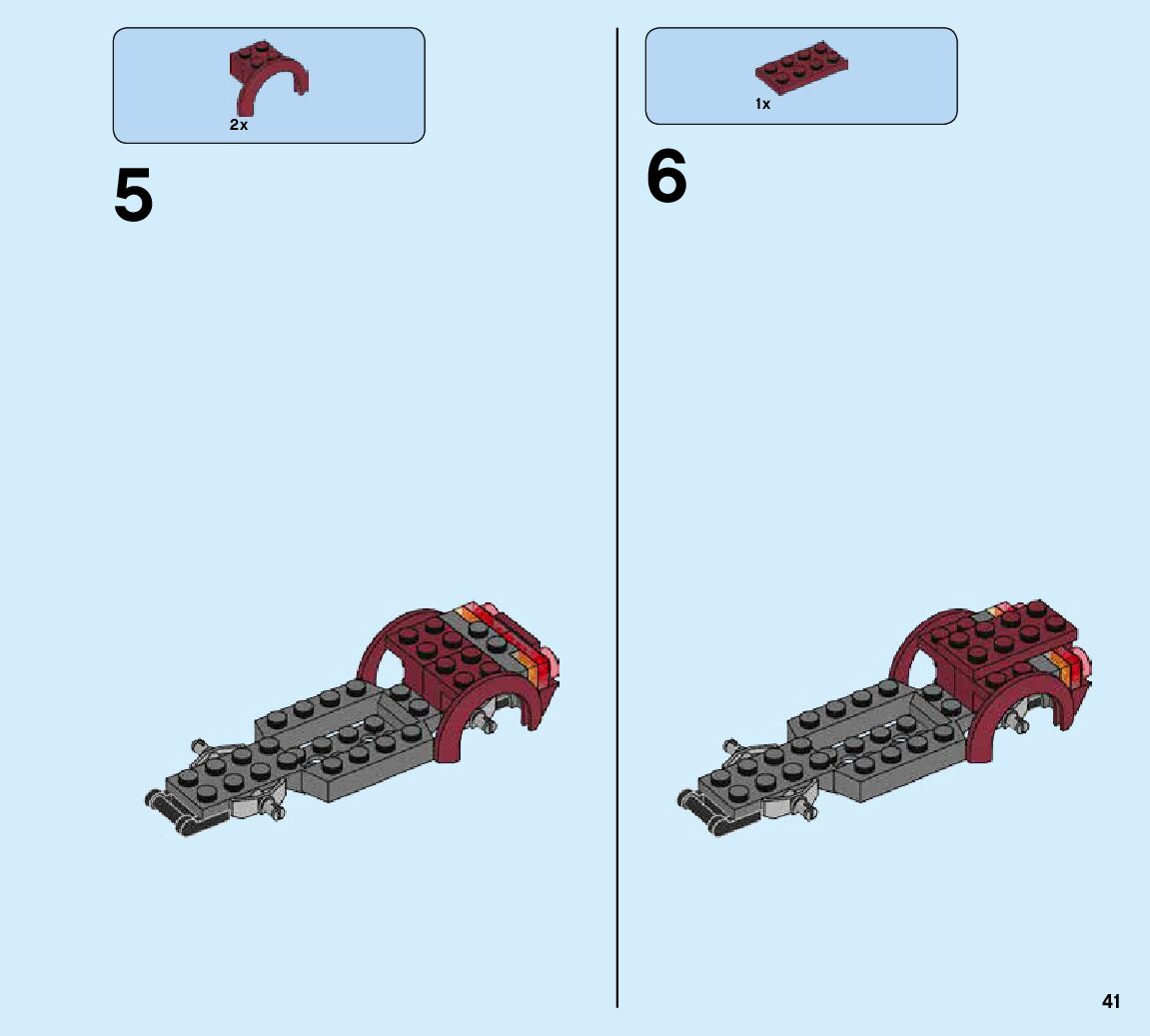 2x

5

1x

6

41