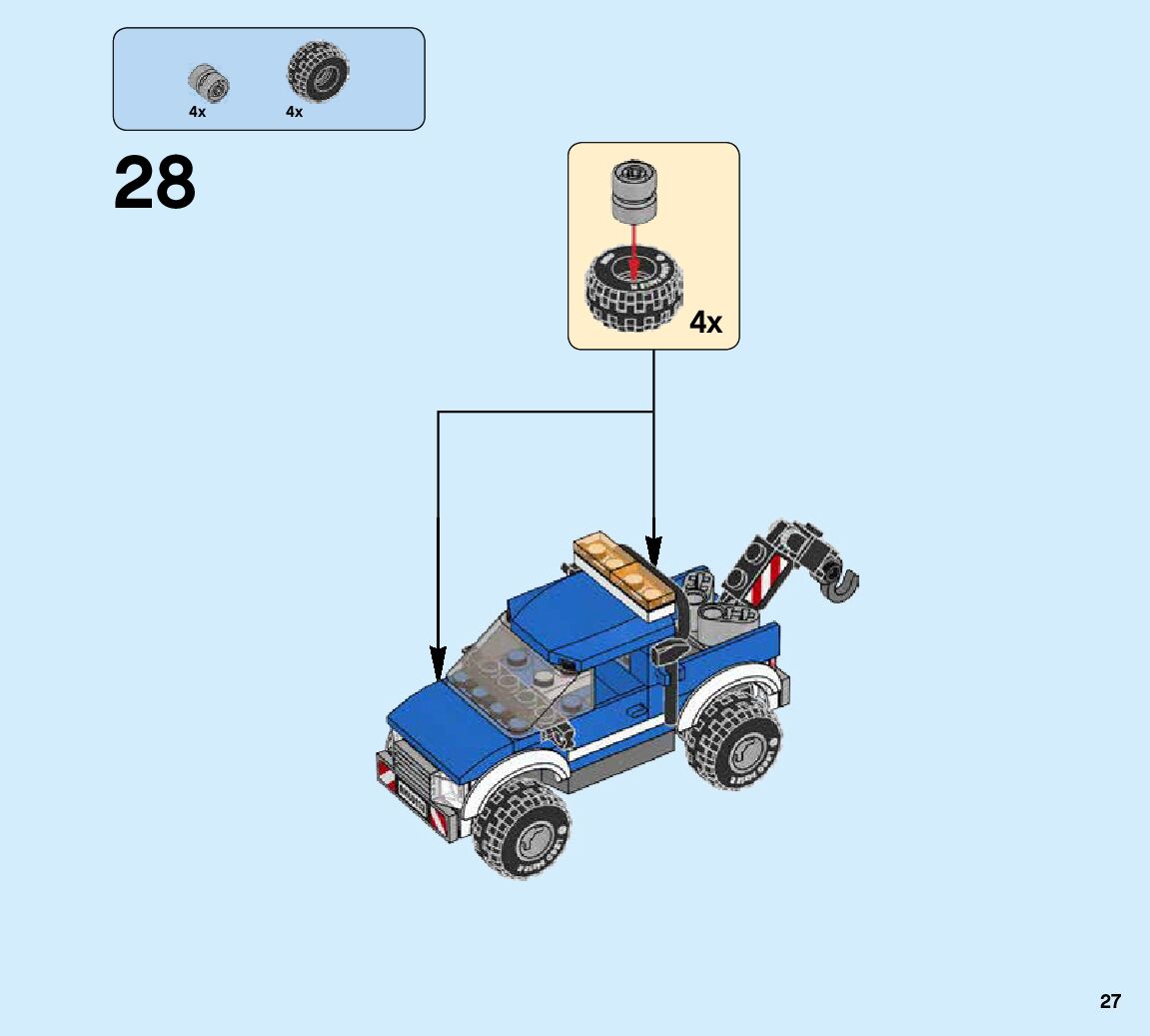 4x 4x

28

4x

27