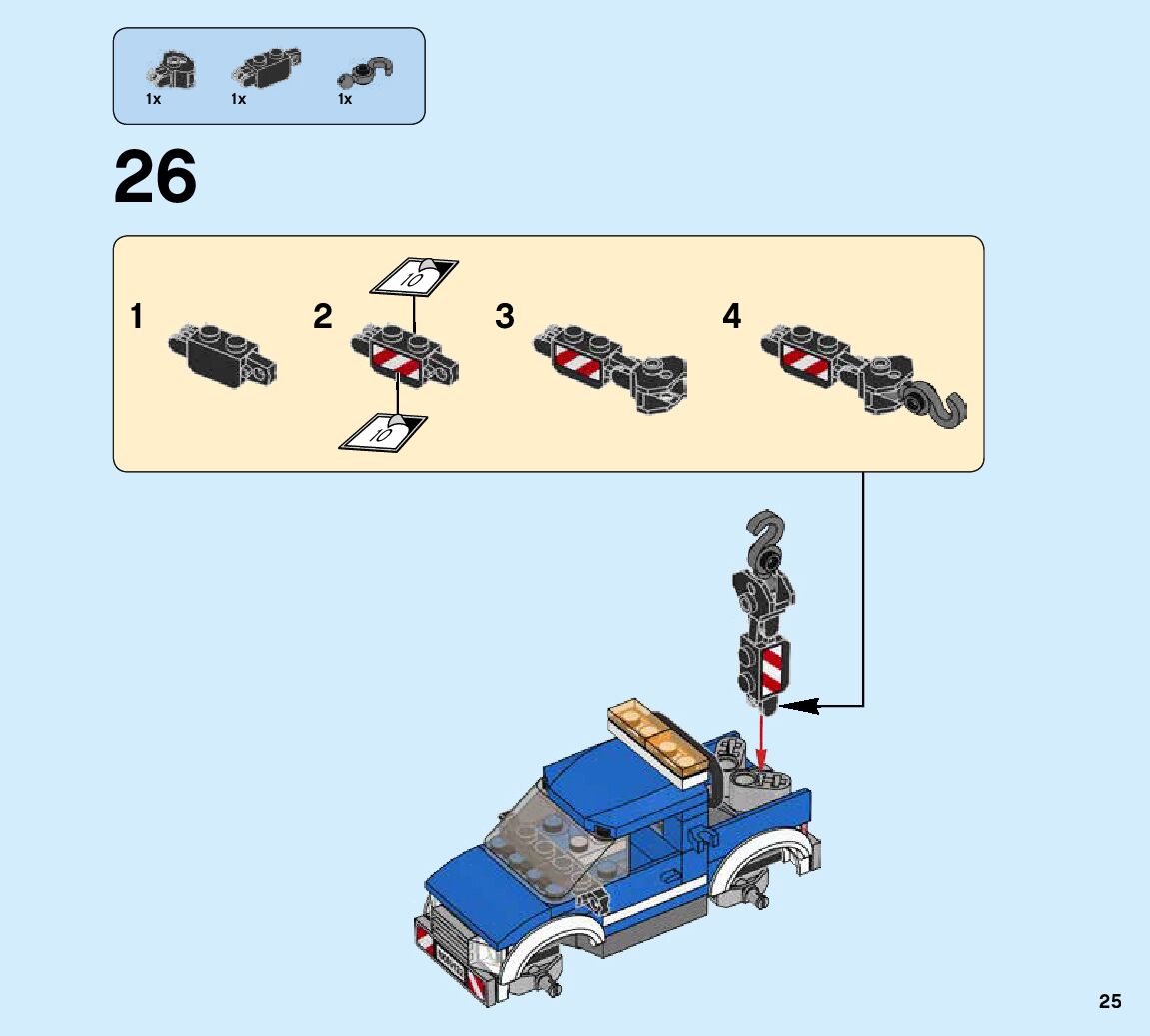 1x 1x 1x

26

1

2

10

10

3

4

25