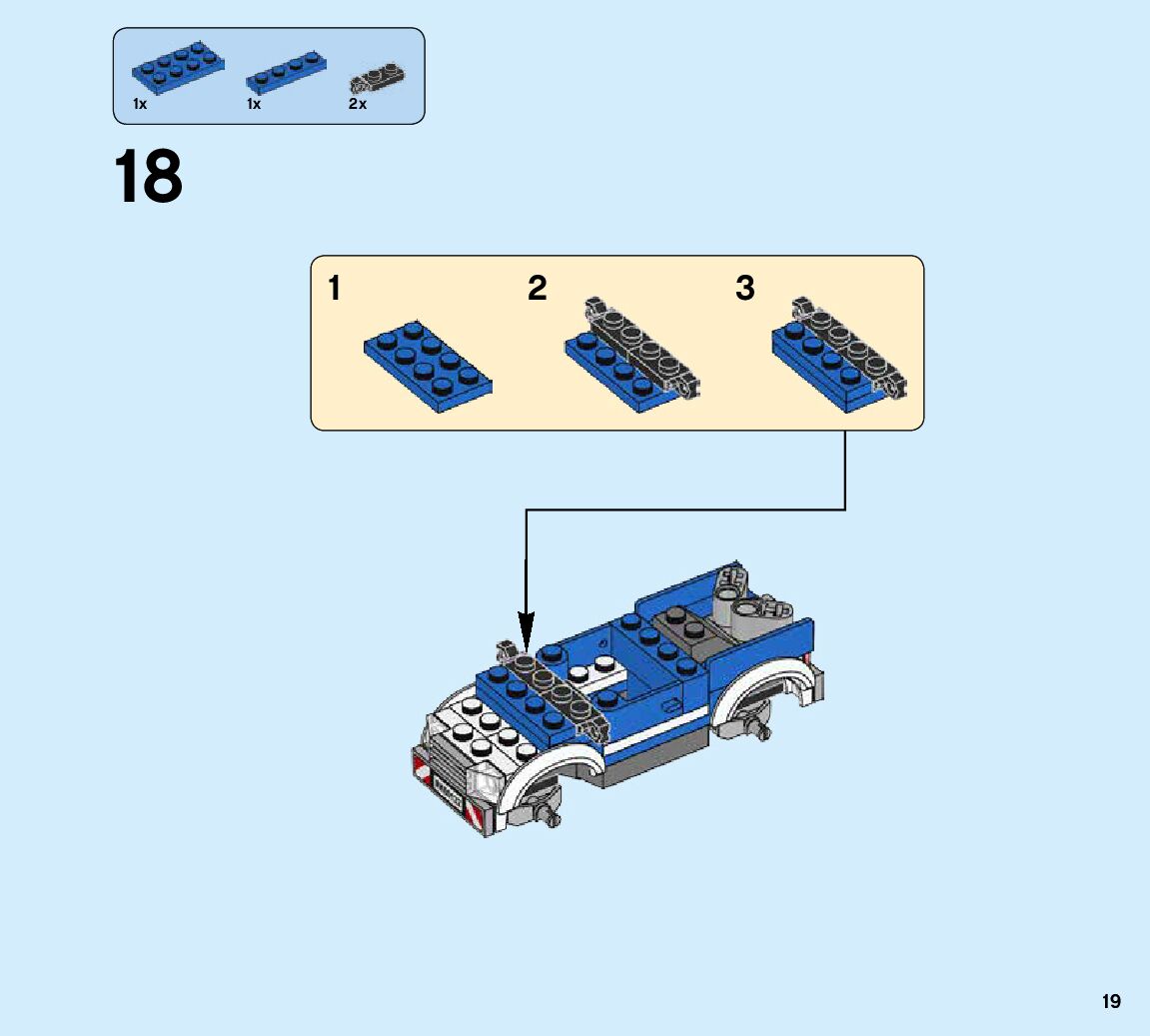 1x 1x 2x

18

1 2 3

19