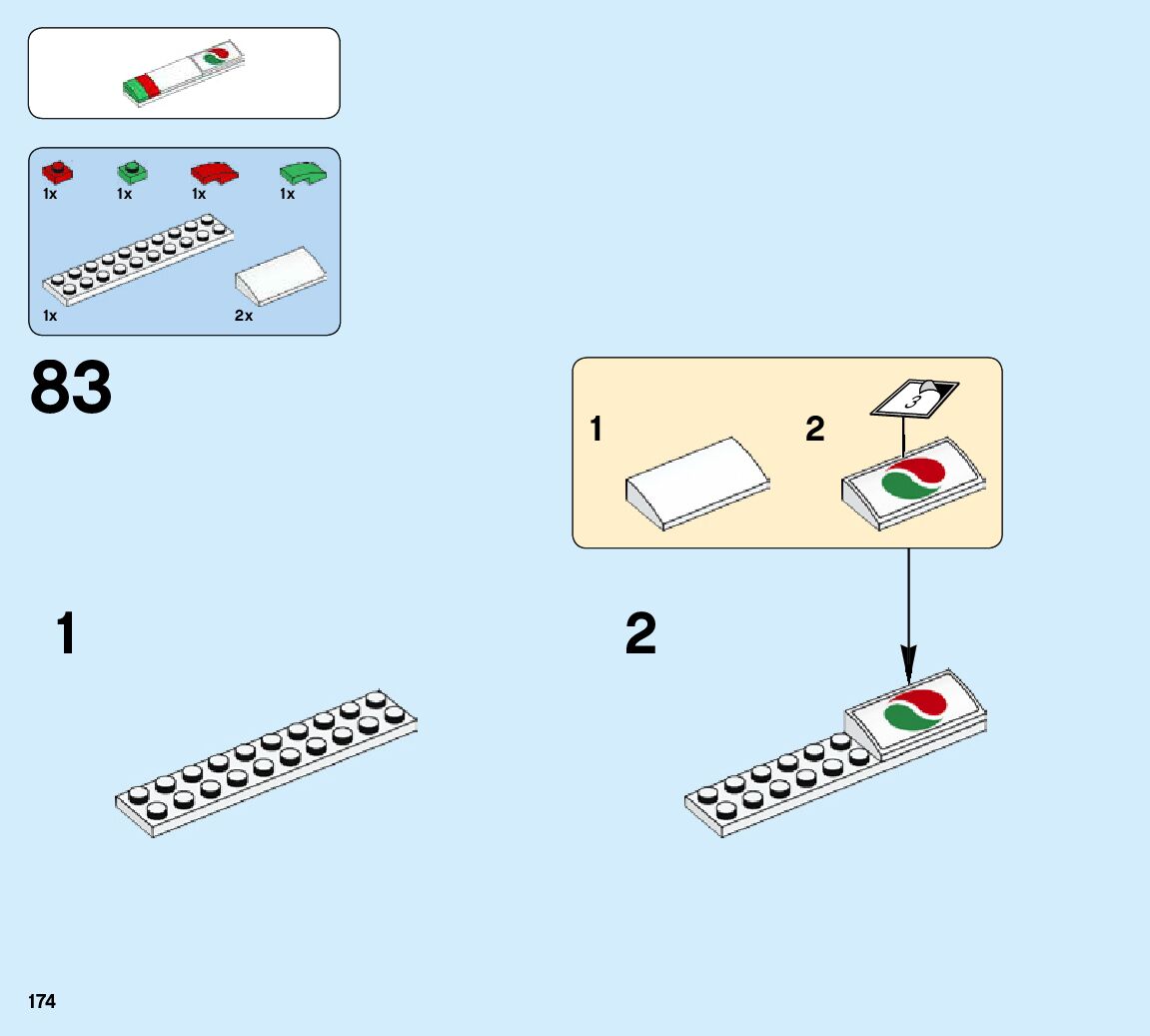 1x 1x 1x 1x

1x 2x

83

1

2

3

1

2

174