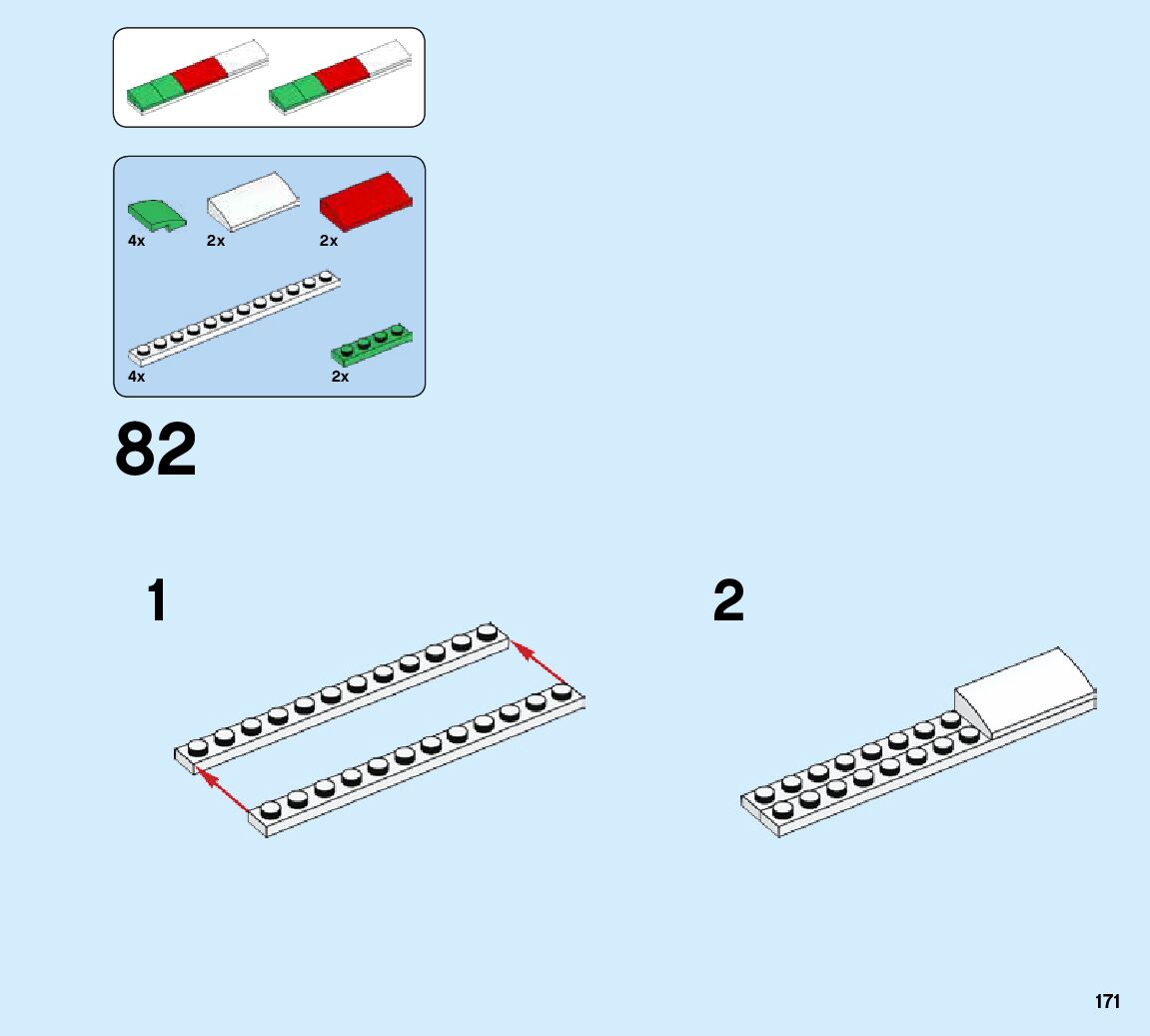 4x
2x
2x
4x
2x

82

1

2

171