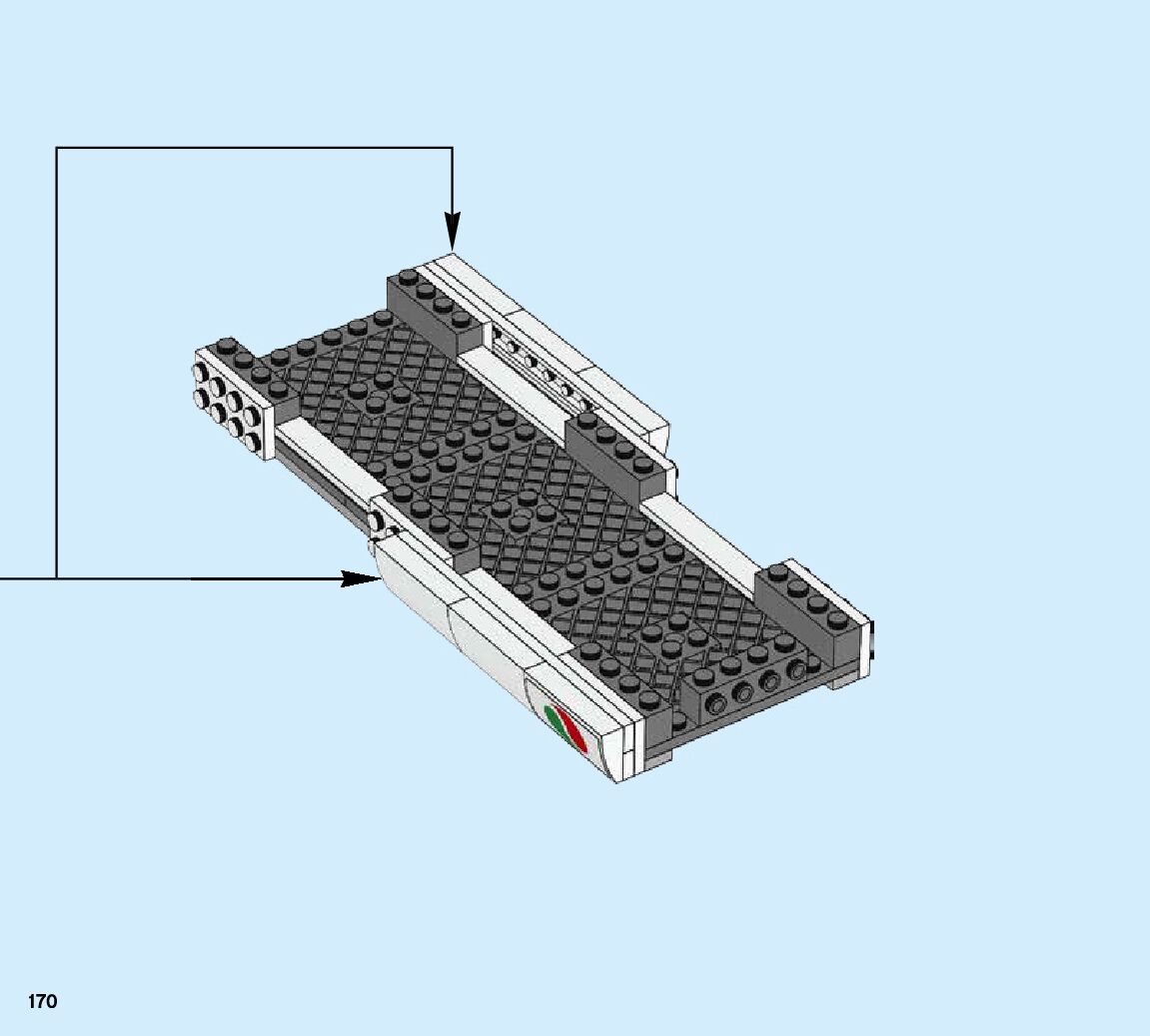 170