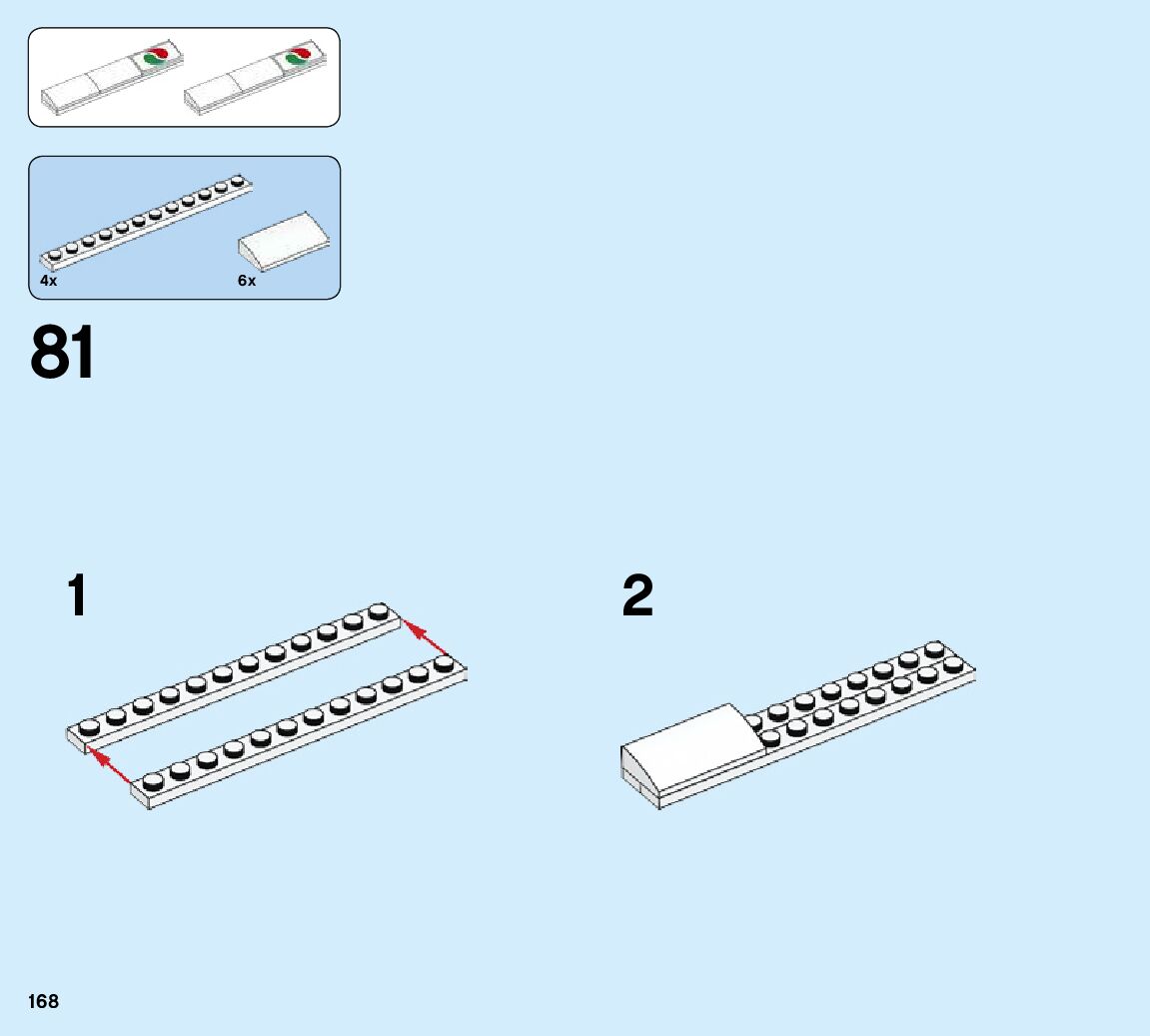 4x

6x

81

1

2

168