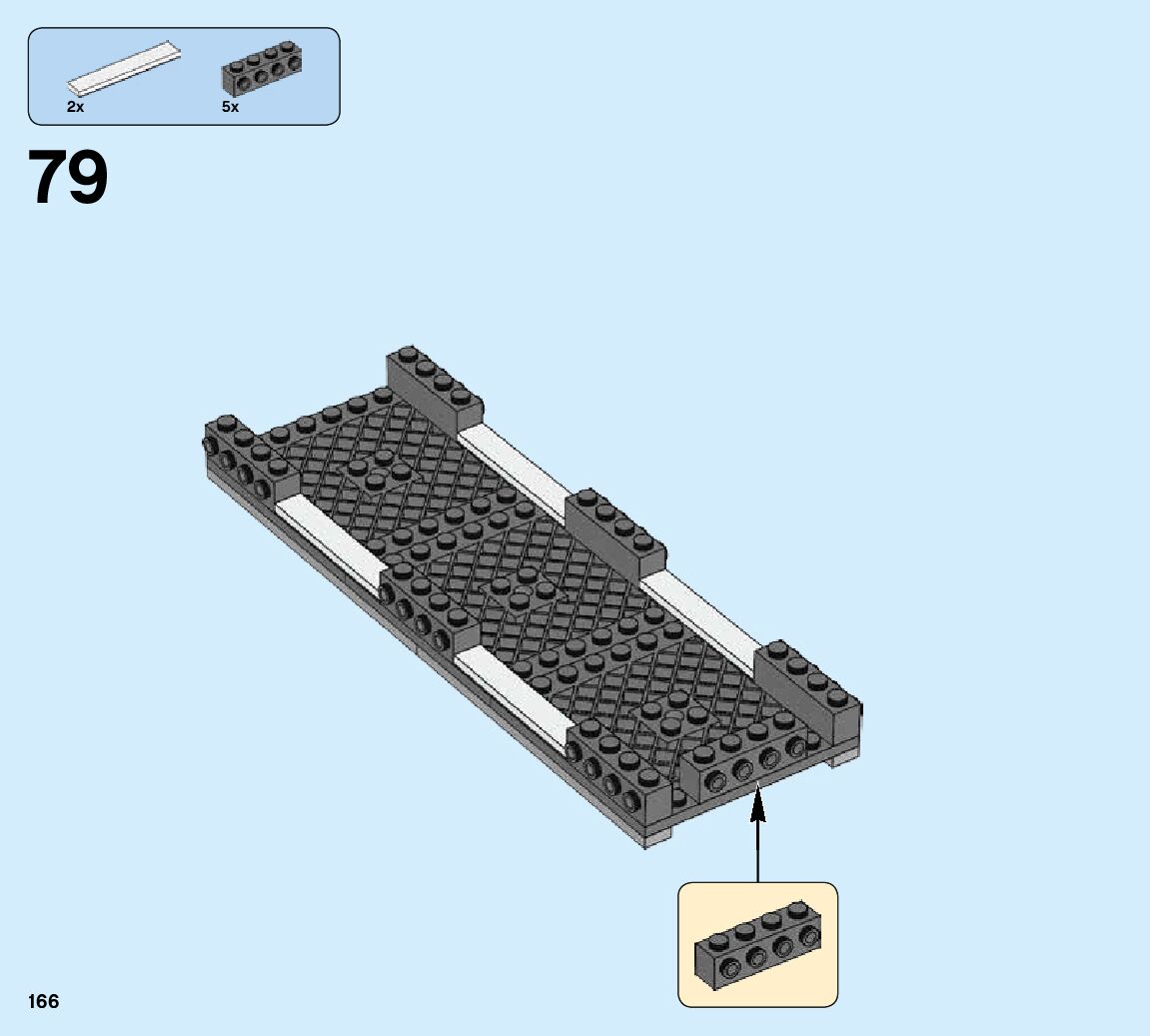 2x
5x

79

166